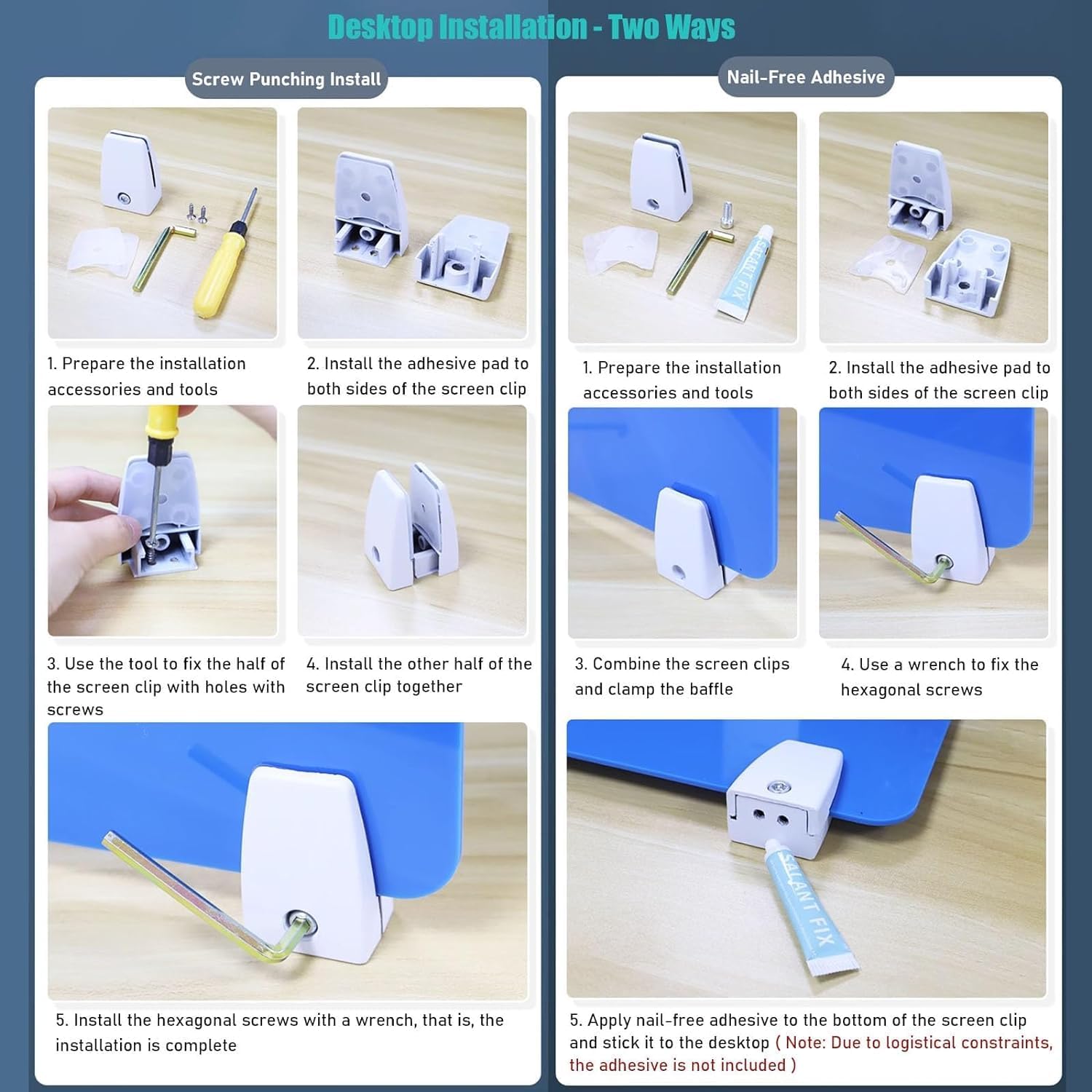 Desktop Installation - Two Ways

Screw Punching Install

1. Prepare the installation accessories and tools

2. Install the adhesive pad to both sides of the screen clip

3. Use the tool to fix the half of the screen clip with holes with screws

4. Install the other half of the screen clip together

5. Install the hexagonal screws with a wrench, that is, the installation is complete

Nail-Free Adhesive

SEALANT FIX

1. Prepare the installation accessories and tools

2. Install the adhesive pad to both sides of the screen clip

3. Combine the screen clips and clamp the baffle

4. Use a wrench to fix the hexagonal screws

SEALANT FIX

5. Apply nail-free adhesive to the bottom of the screen clip and stick it to the desktop ( Note: Due to logistical constraints, the adhesive is not included )