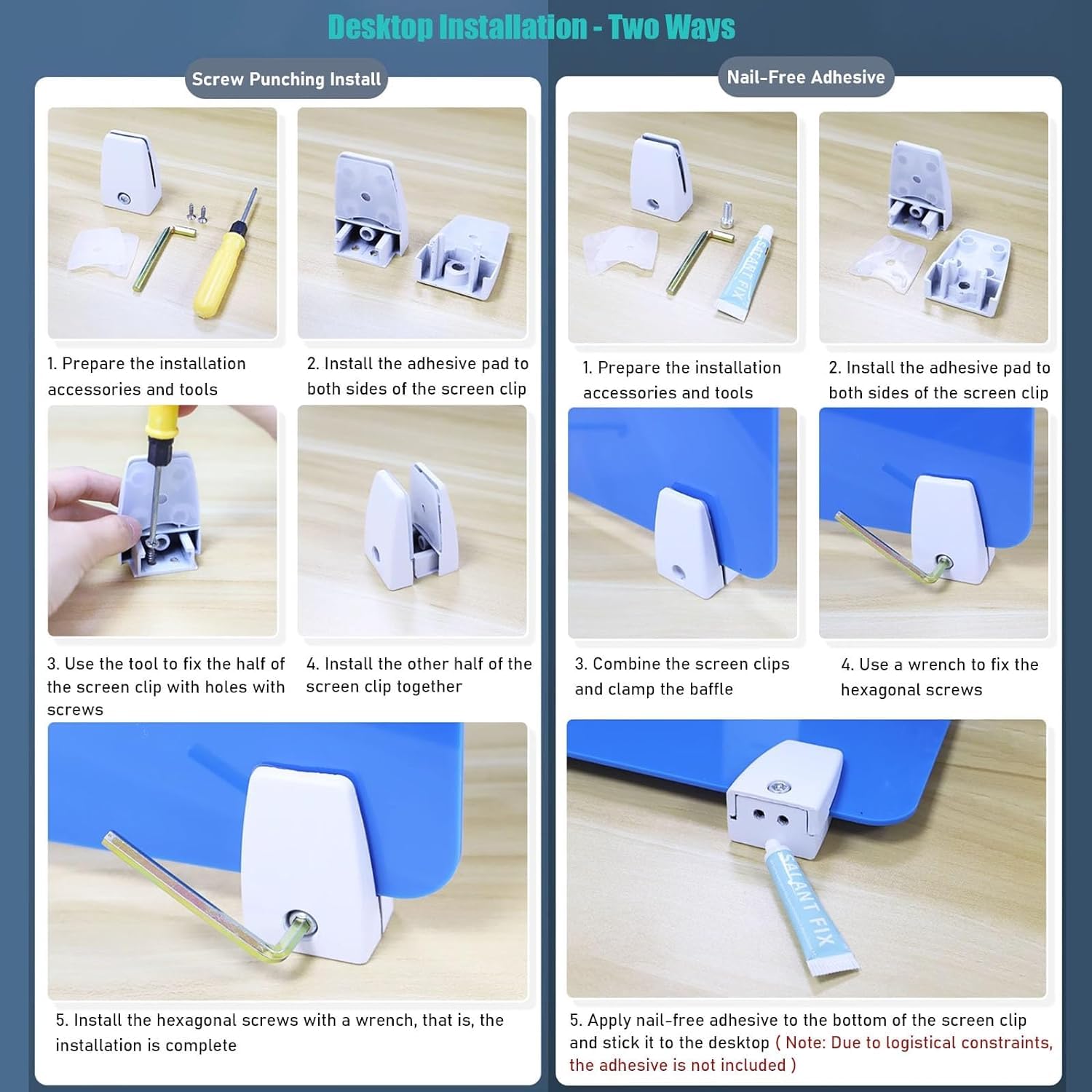 Desktop Installation - Two Ways

Screw Punching Install

1. Prepare the installation accessories and tools

2. Install the adhesive pad to both sides of the screen clip

3. Use the tool to fix the half of the screen clip with holes with screws

4. Install the other half of the screen clip together

5. Install the hexagonal screws with a wrench, that is, the installation is complete

Nail-Free Adhesive

SEALANT FIX

1. Prepare the installation accessories and tools

2. Install the adhesive pad to both sides of the screen clip

3. Combine the screen clips and clamp the baffle

4. Use a wrench to fix the hexagonal screws

SEALANT FIX

5. Apply nail-free adhesive to the bottom of the screen clip and stick it to the desktop ( Note: Due to logistical constraints, the adhesive is not included )