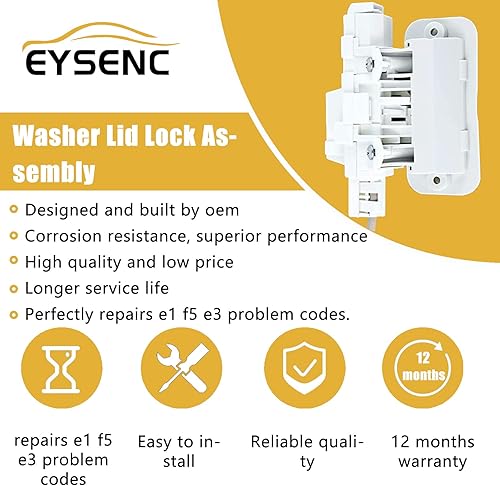 EYSENC

Washer Lid Lock Assembly

Designed and built by oem

Corrosion resistance, superior performance

High quality and low price

Longer service life

Perfectly repairs e1 f5 e3 problem codes.

12 months

repairs e1 f5 e3 problem codes

Easy to install

Reliable quality

12 months warranty