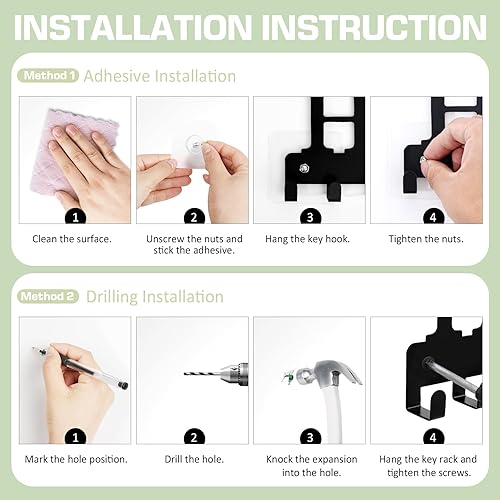 INSTALLATION INSTRUCTION

Method 1 Adhesive Installation

1
Clean the surface.

2
Unscrew the nuts and stick the adhesive.

3
Hang the key hook.

4
Tighten the nuts.

Method 2 Drilling Installation

1
Mark the hole position.

2
Drill the hole.

3
Knock the expansion into the hole.

4
Hang the key rack and tighten the screws.