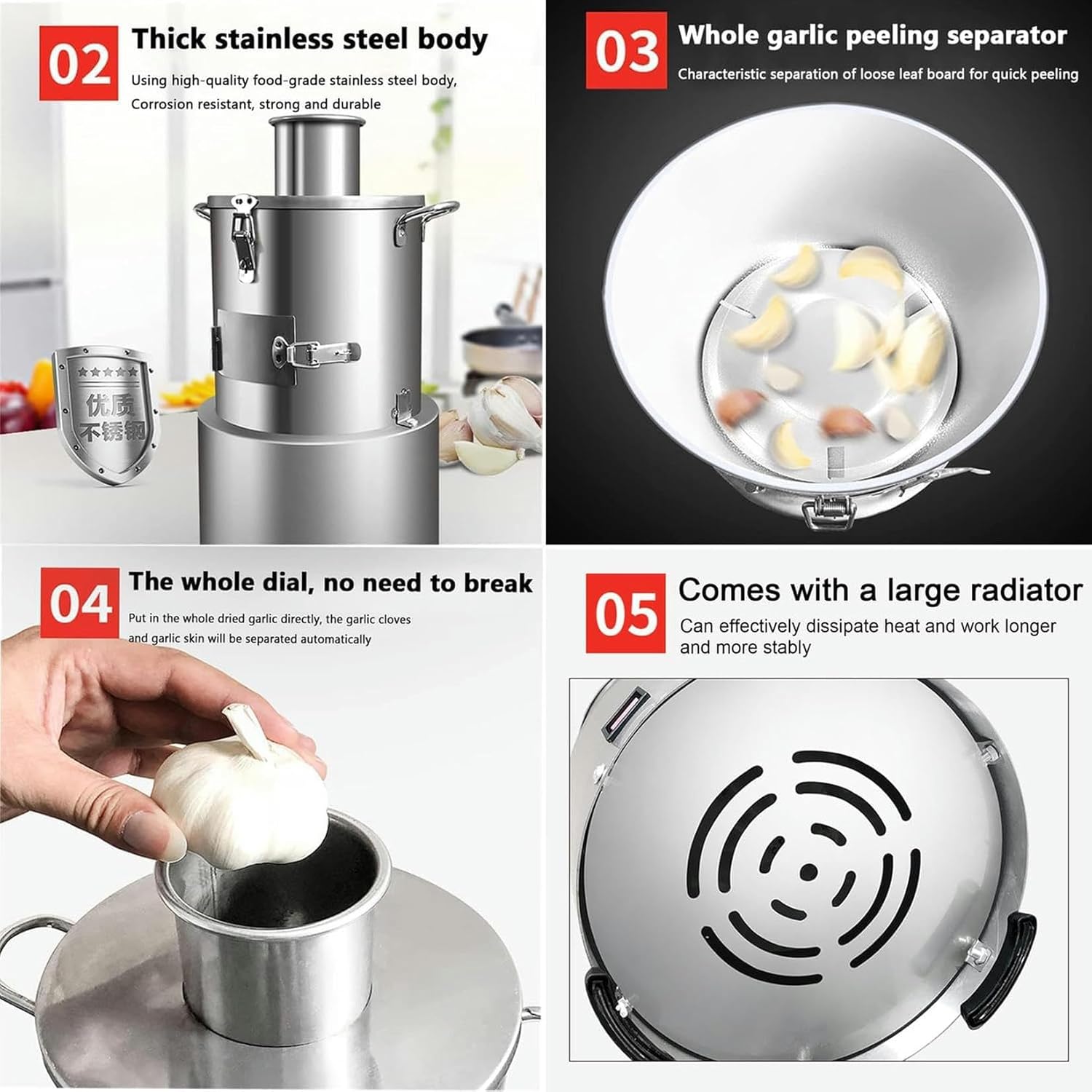 02 Thick stainless steel body

Using high-quality food-grade stainless steel body, Corrosion resistant, strong and durable

优质 不锈钢

03 Whole garlic peeling separator

Characteristic separation of loose leaf board for quick peeling

04 The whole dial, no need to break

Put in the whole dried garlic directly, the garlic cloves and garlic skin will be separated automatically

05 Comes with a large radiator

Can effectively dissipate heat and work longer and more stably