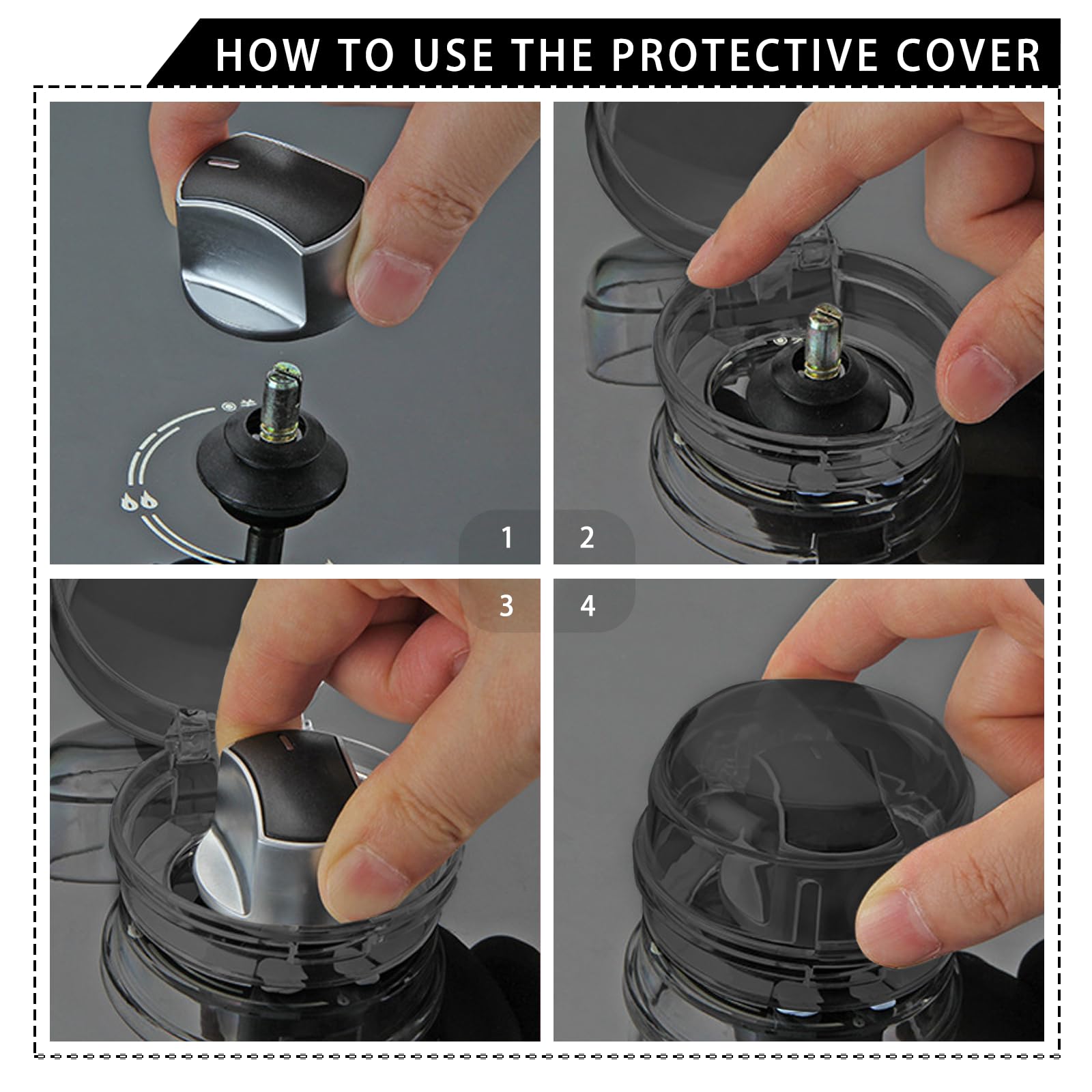 HOW TO USE THE PROTECTIVE COVER

1

2

3

4