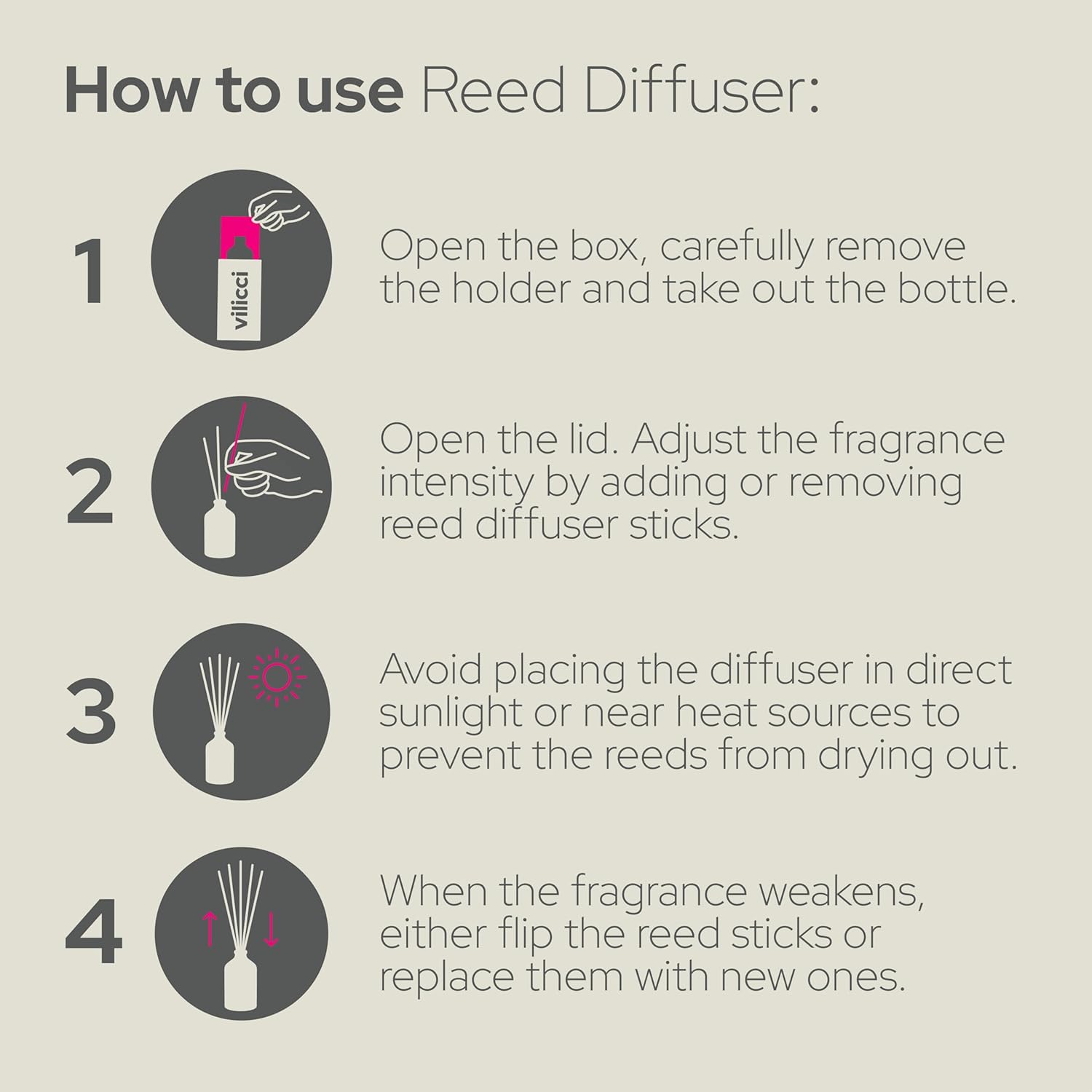 How to use Reed Diffuser:

1

vilicci

Open the box, carefully remove the holder and take out the bottle.

2

Open the lid. Adjust the fragrance intensity by adding or removing reed diffuser sticks.

3

Avoid placing the diffuser in direct sunlight or near heat sources to prevent the reeds from drying out.

4

When the fragrance weakens, either flip the reed sticks or replace them with new ones.