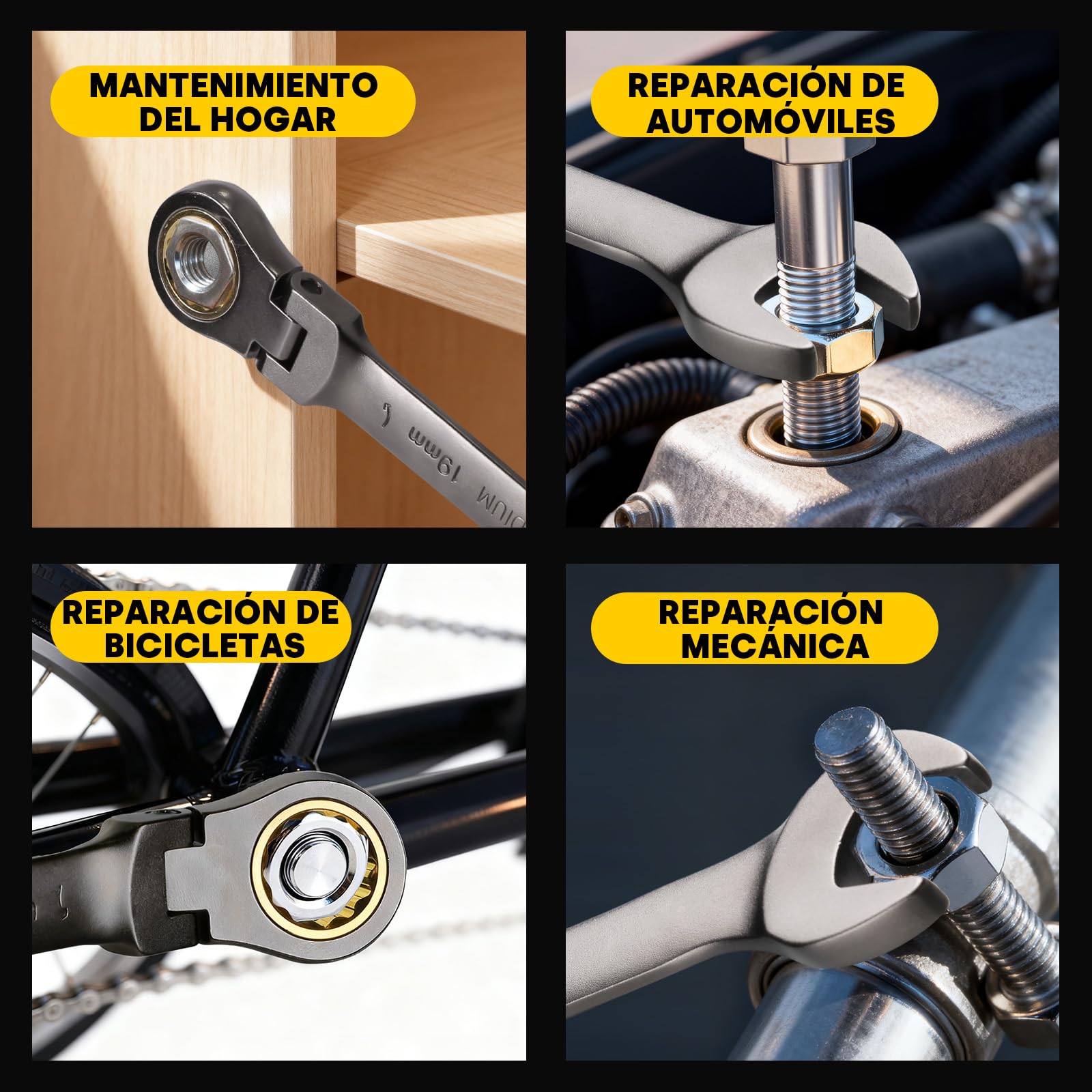 MANTENIMIENTO DEL HOGAR

19mm

REPARACIÓN DE AUTOMÓVILES

REPARACIÓN DE BICICLETAS

REPARACIÓN MECÁNICA