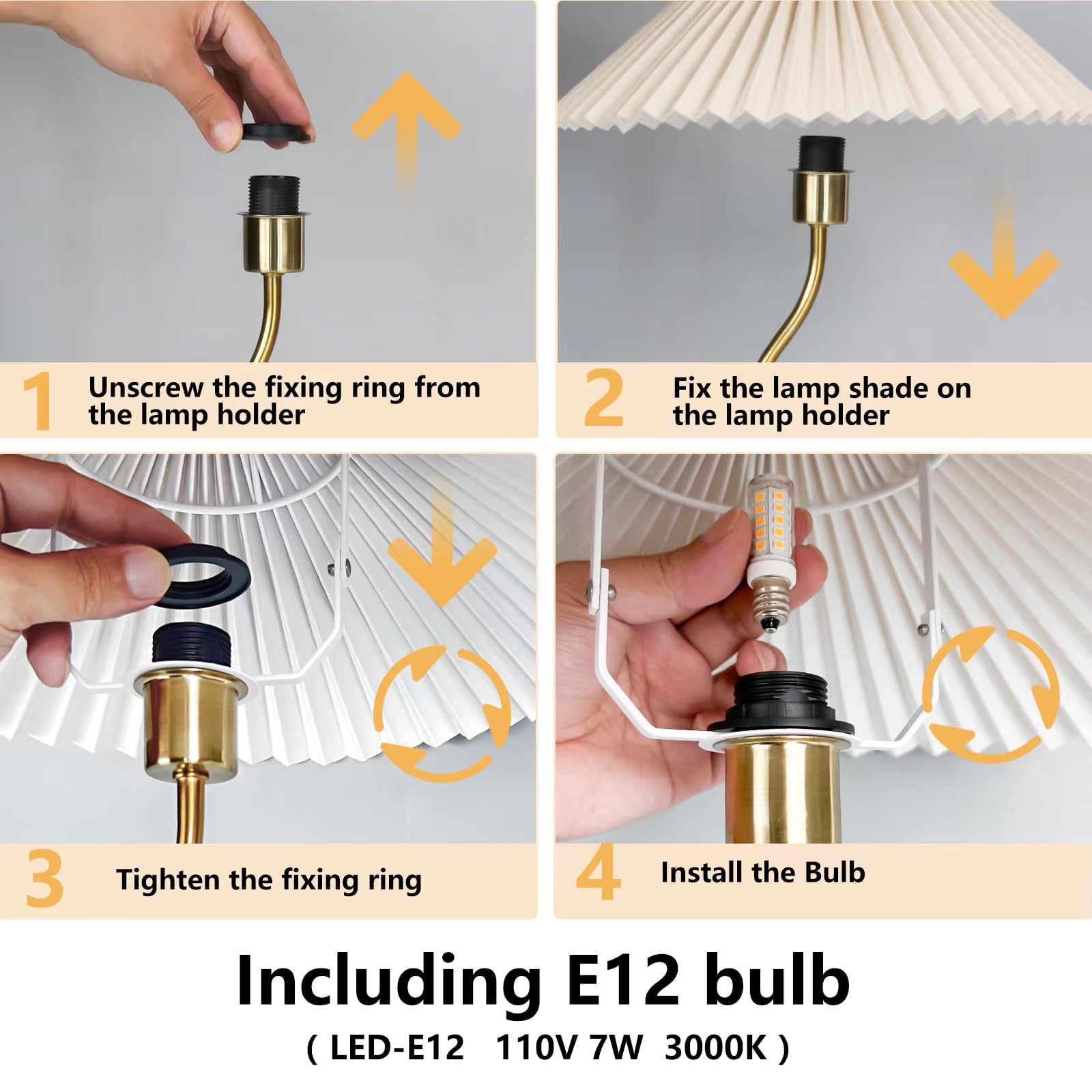 1 Unscrew the fixing ring from the lamp holder

2 Fix the lamp shade on the lamp holder

3 Tighten the fixing ring

4 Install the Bulb

Including E12 bulb

( LED-E12 110V 7W 3000K )