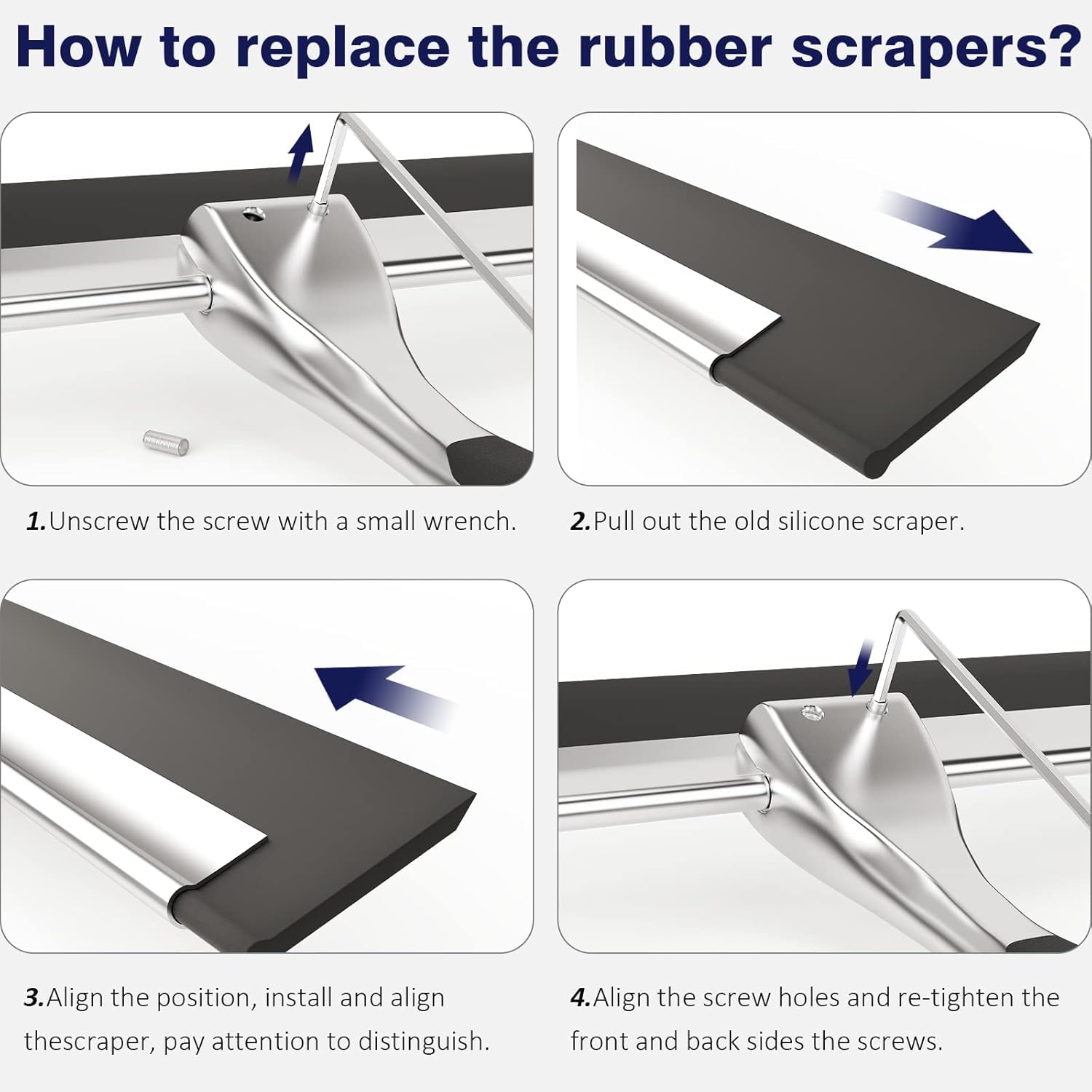 How to replace the rubber scrapers?

1.Unscrew the screw with a small wrench.

2.Pull out the old silicone scraper.

3.Align the position, install and align thescraper, pay attention to distinguish.

4.Align the screw holes and re-tighten the front and back sides the screws.