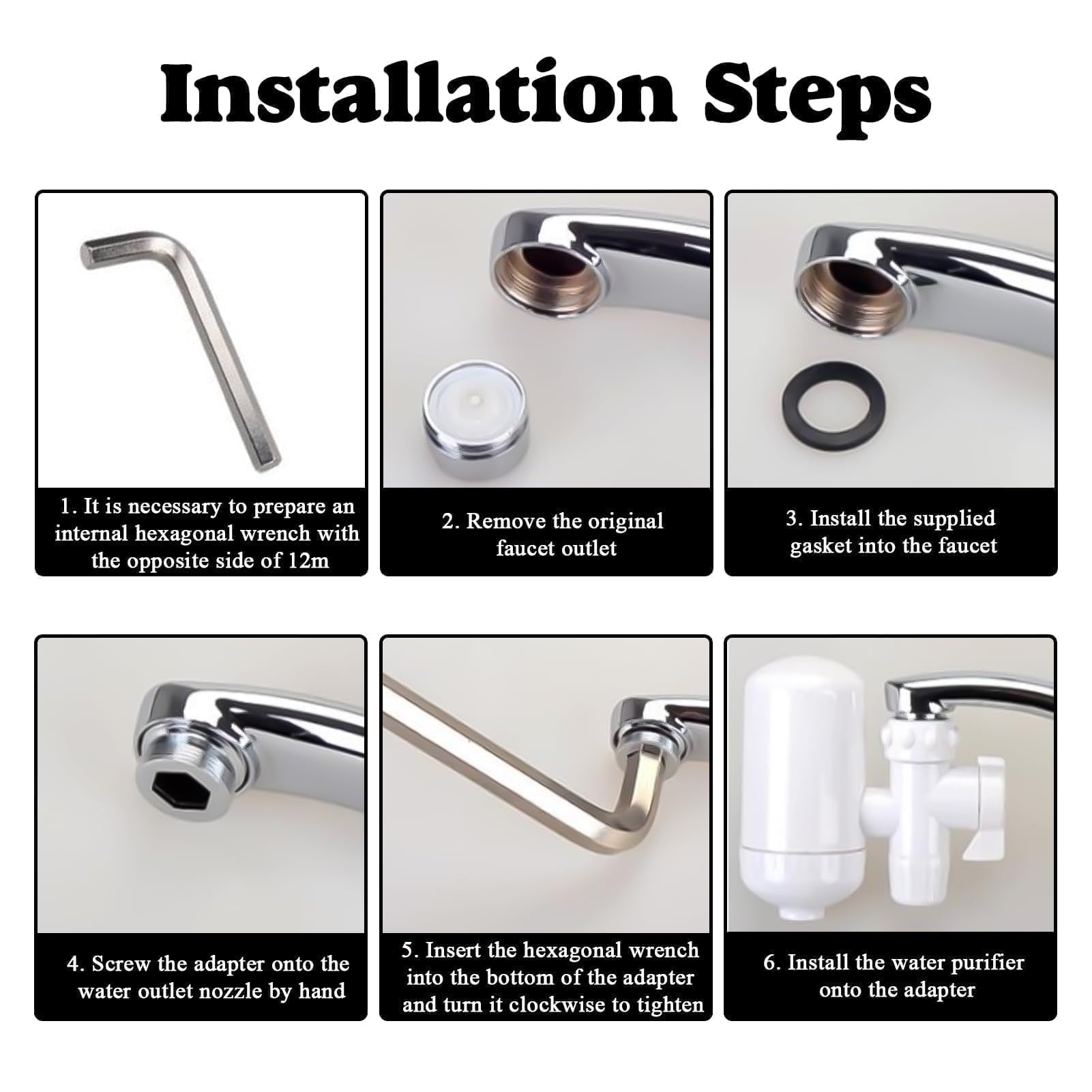 Installation Steps

1. It is necessary to prepare an internal hexagonal wrench with the opposite side of 12m

2. Remove the original faucet outlet

3. Install the supplied gasket into the faucet

4. Screw the adapter onto the water outlet nozzle by hand

5. Insert the hexagonal wrench into the bottom of the adapter and turn it clockwise to tighten

6. Install the water purifier onto the adapter