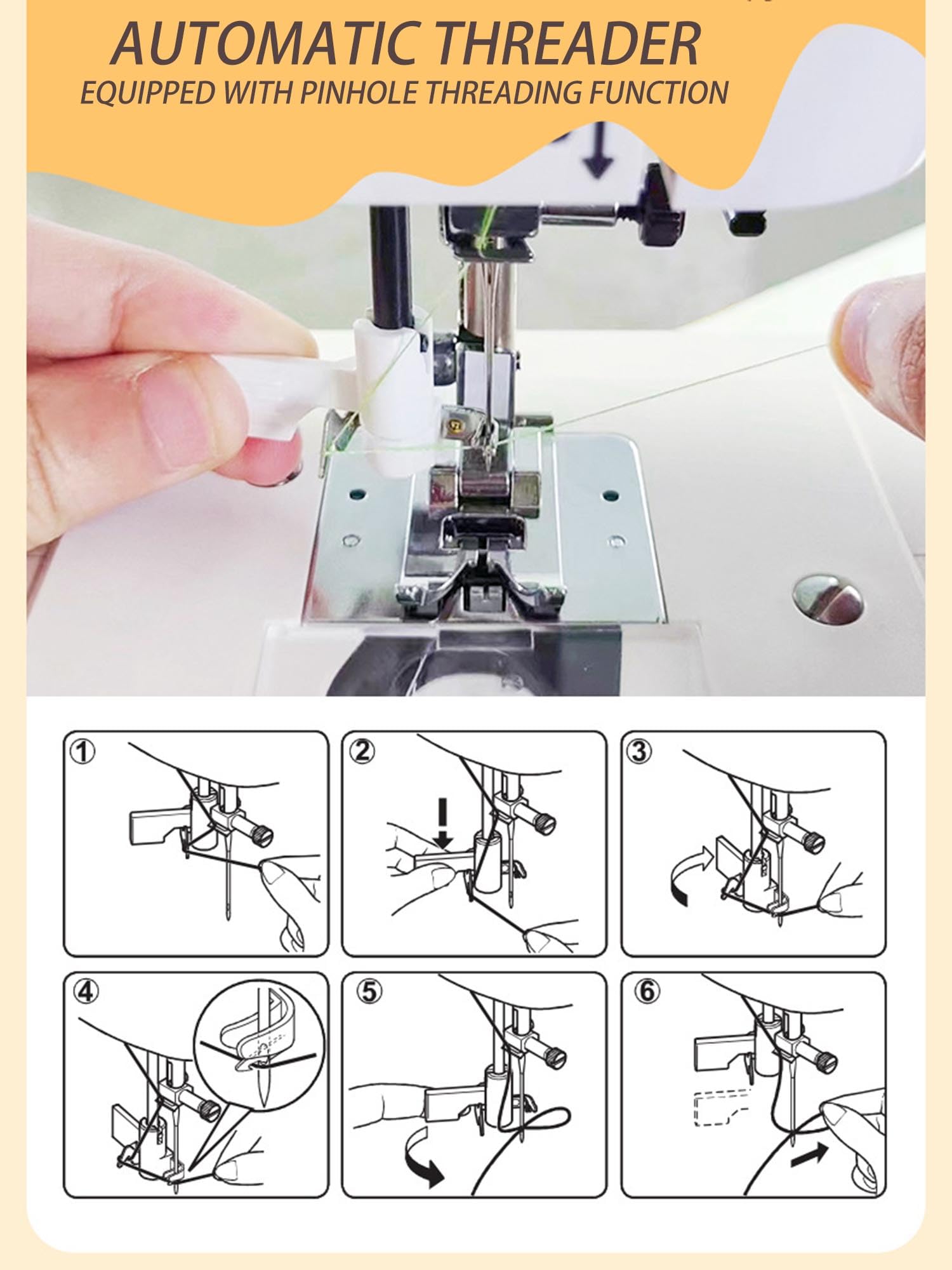 AUTOMATIC THREADER
EQUIPPED WITH PINHOLE THREADING FUNCTION

①

②

③

④

⑤

⑥