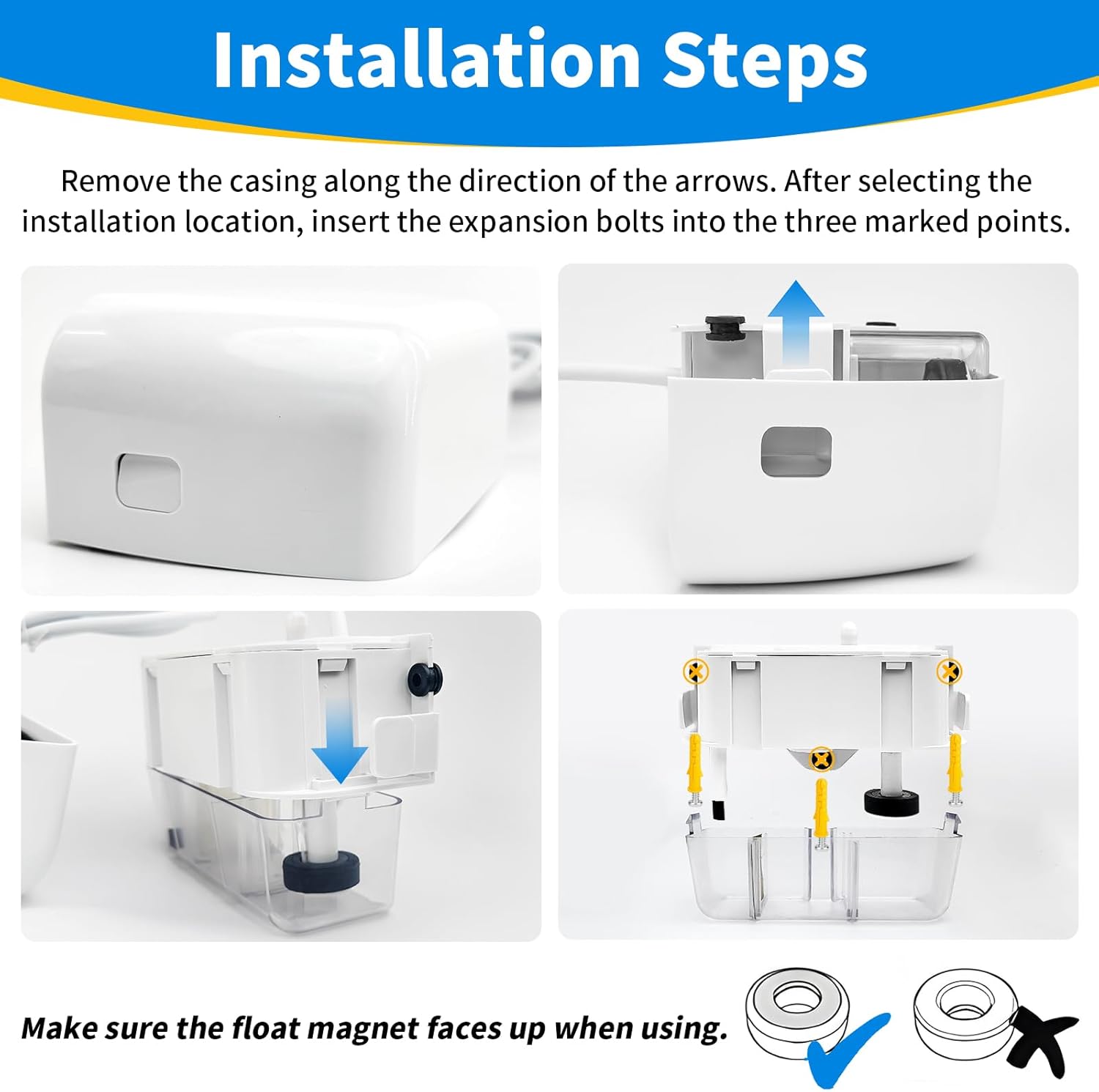 Installation Steps

Remove the casing along the direction of the arrows. After selecting the installation location, insert the expansion bolts into the three marked points.

Make sure the float magnet faces up when using.