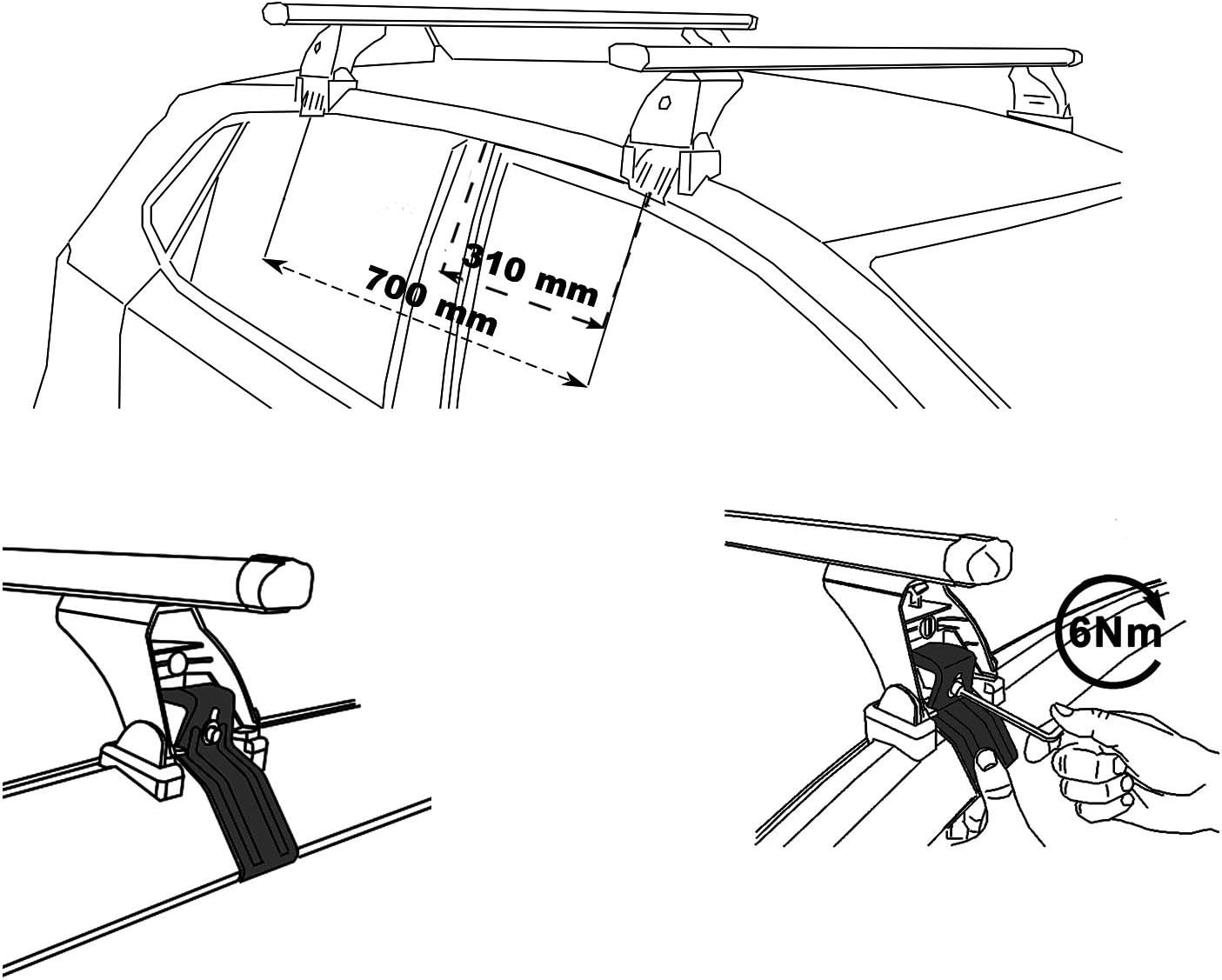 310 mm
700 mm
6Nm