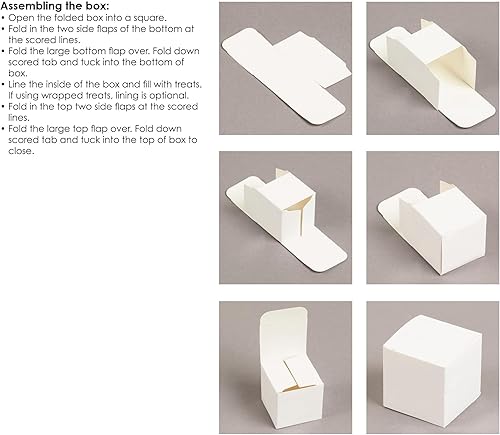 Assembling the box:
• Open the folded box into a square.
• Fold in the two side flaps of the bottom at the scored lines.
• Fold the large bottom flap over. Fold down scored tab and tuck into the bottom of box.
• Line the inside of the box and fill with treats. If using wrapped treats, lining is optional.
• Fold in the top two side flaps at the scored lines.
• Fold the large top flap over. Fold down scored tab and tuck into the top of box to close.