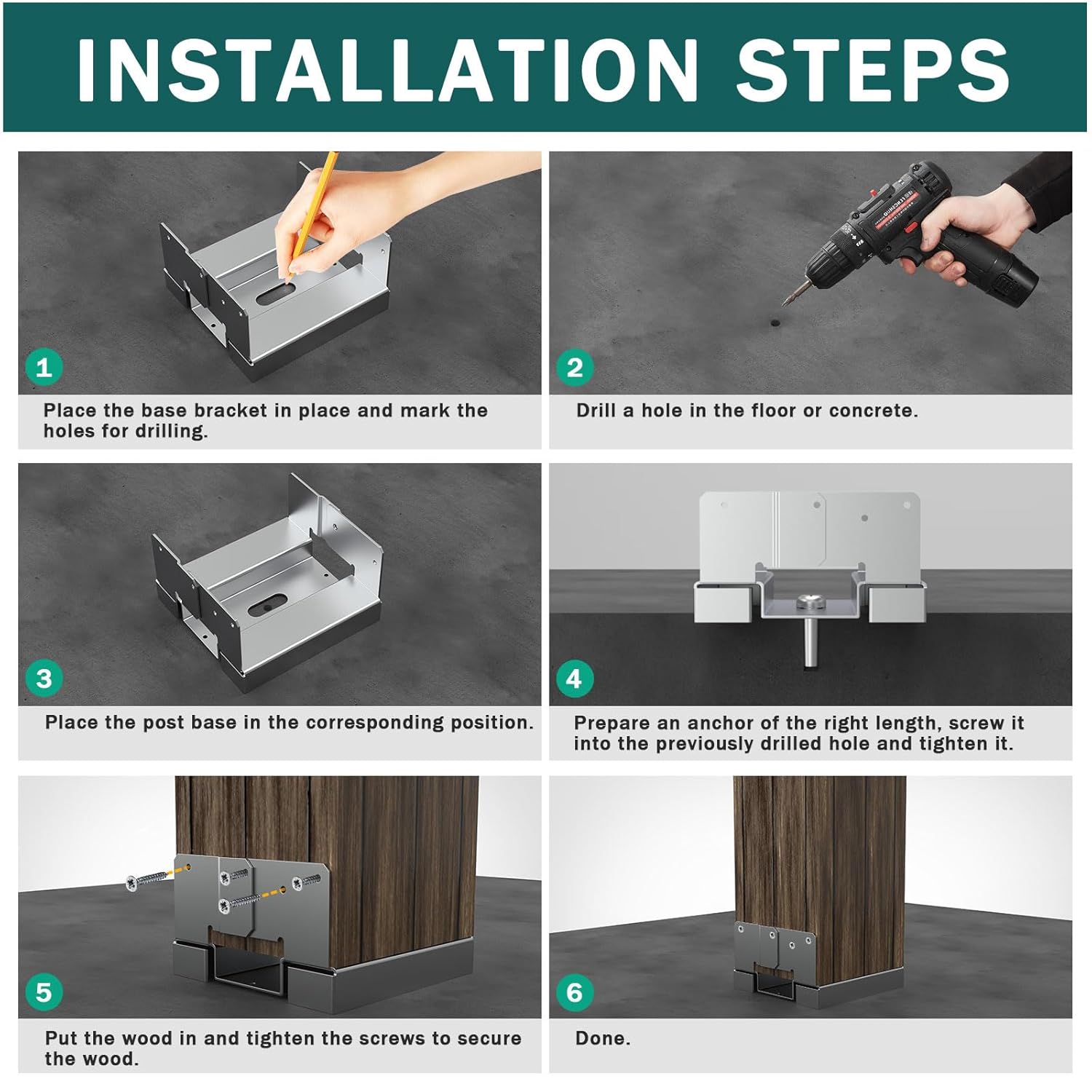 INSTALLATION STEPS

1

Place the base bracket in place and mark the holes for drilling.

2

Drill a hole in the floor or concrete.

3

Place the post base in the corresponding position.

4

Prepare an anchor of the right length, screw it into the previously drilled hole and tighten it.

5

Put the wood in and tighten the screws to secure the wood.

6

Done.