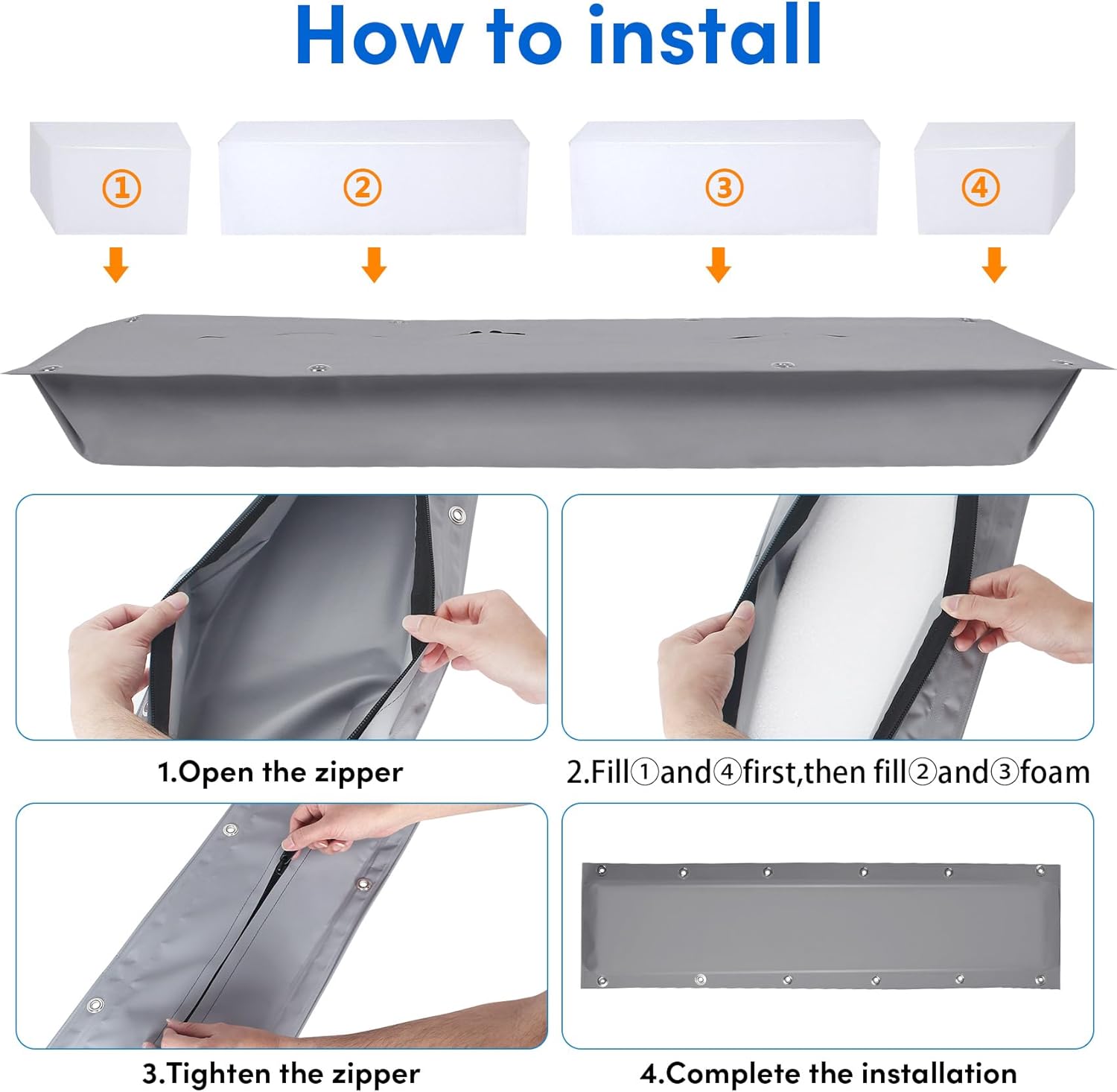 How to install

①

②

③

④

1.Open the zipper

2.Fill①and④first,then fill②and③foam

3.Tighten the zipper

4.Complete the installation