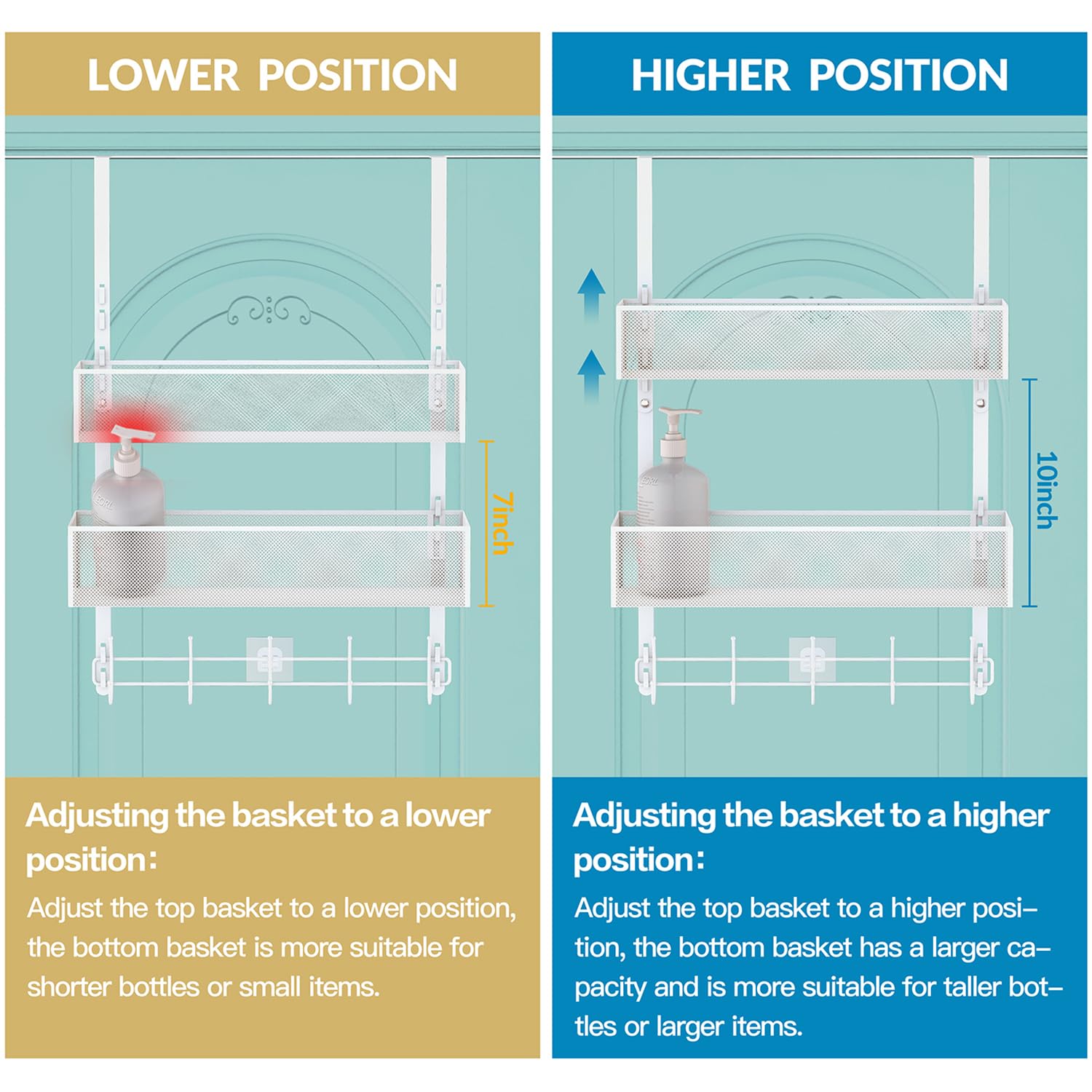 LOWER POSITION

7inch

Adjusting the basket to a lower position:

Adjust the top basket to a lower position, the bottom basket is more suitable for shorter bottles or small items.

HIGHER POSITION

10inch

Adjusting the basket to a higher position:

Adjust the top basket to a higher position, the bottom basket has a larger capacity and is more suitable for taller bottles or larger items.