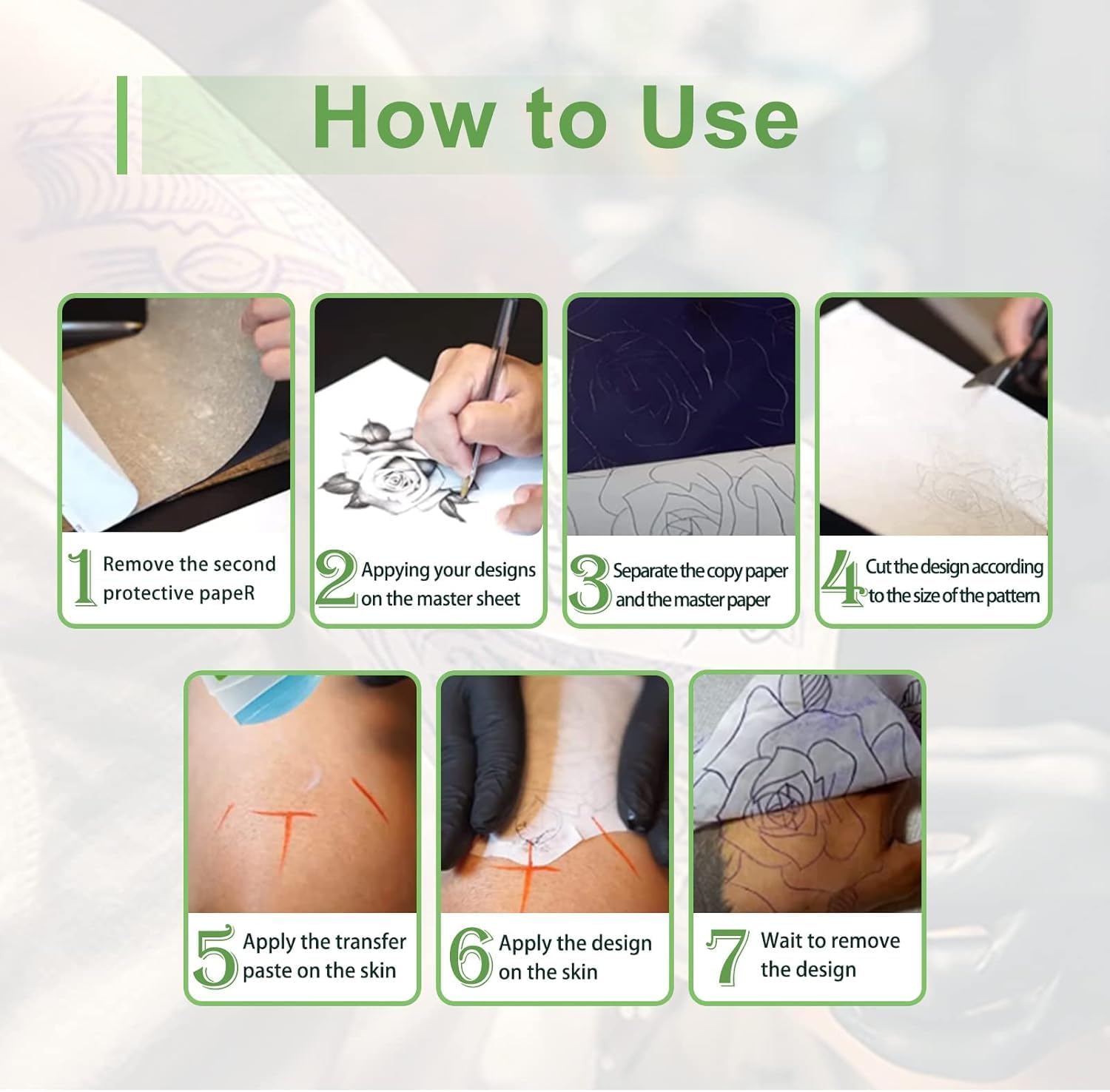 How to Use

1 Remove the second protective papeR

2 Appying your designs on the master sheet

3 Separate the copy paper and the master paper

4 Cut the design according to the size of the pattern

5 Apply the transfer paste on the skin

6 Apply the design on the skin

7 Wait to remove the design