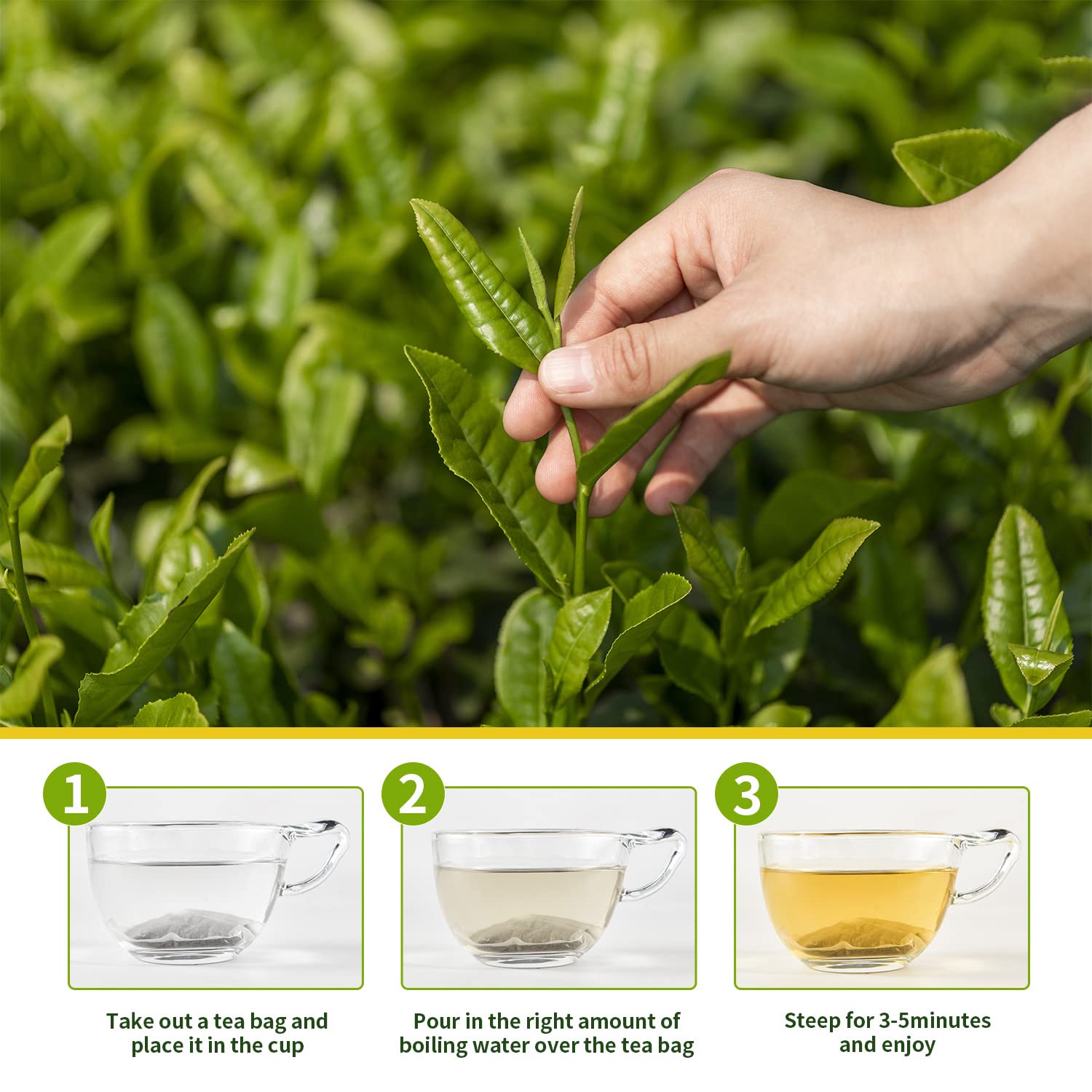 1

Take out a tea bag and place it in the cup

2

Pour in the right amount of boiling water over the tea bag

3

Steep for 3-5minutes and enjoy