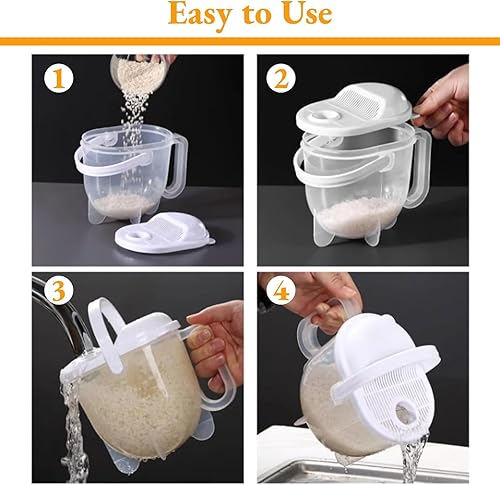 Easy to Use

1

2

3

4