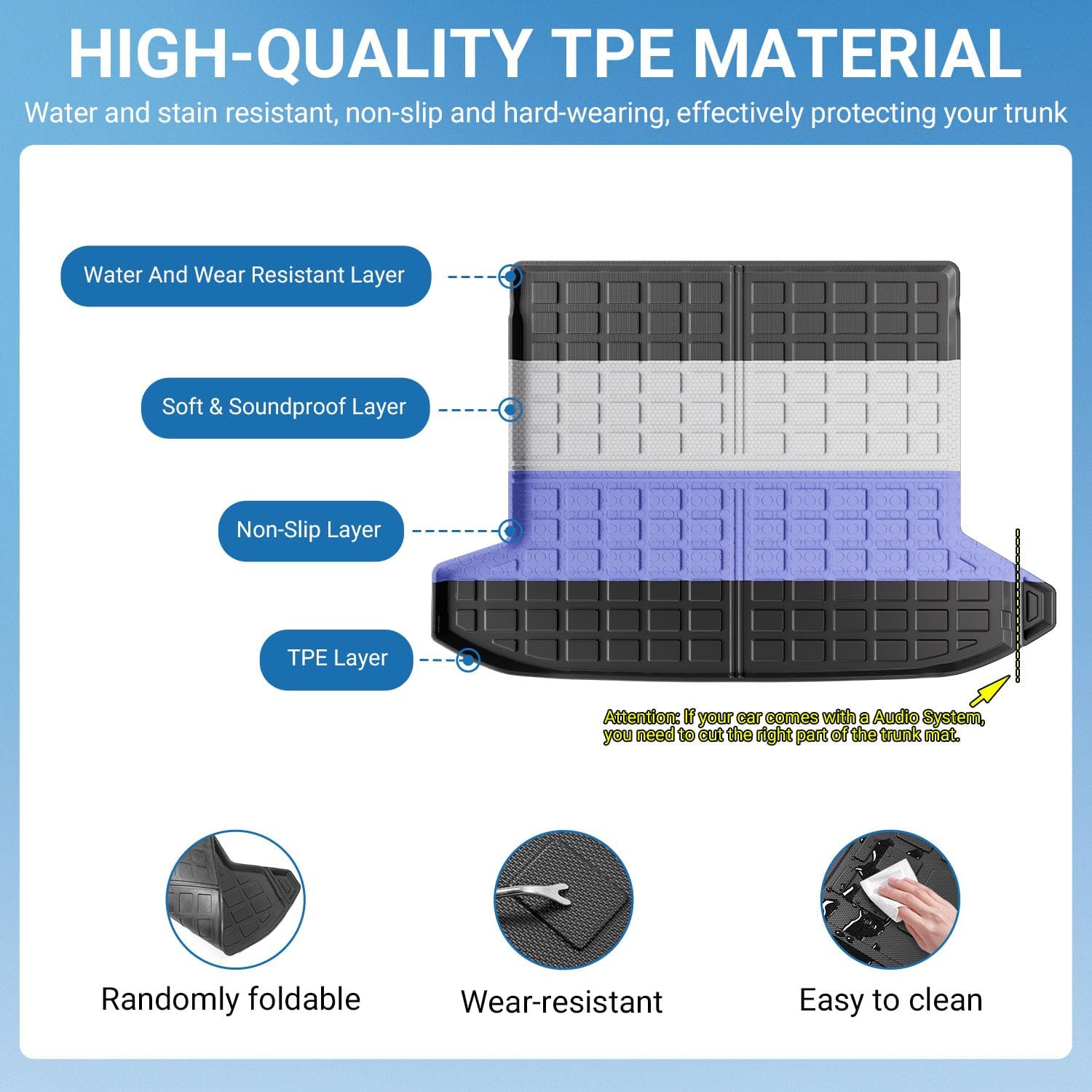 HIGH-QUALITY TPE MATERIAL

Water and stain resistant, non-slip and hard-wearing, effectively protecting your trunk

Water And Wear Resistant Layer

Soft & Soundproof Layer

Non-Slip Layer

TPE Layer

Attention: If your car comes with a Audio System, you need to cut the right part of the trunk mat.

Randomly foldable

Wear-resistant

Easy to clean