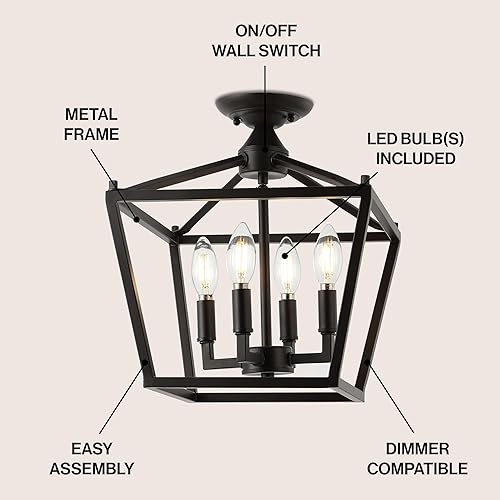 ON/OFF
WALL SWITCH

METAL
FRAME

LED BULB(S)
INCLUDED

EASY
ASSEMBLY

DIMMER
COMPATIBLE