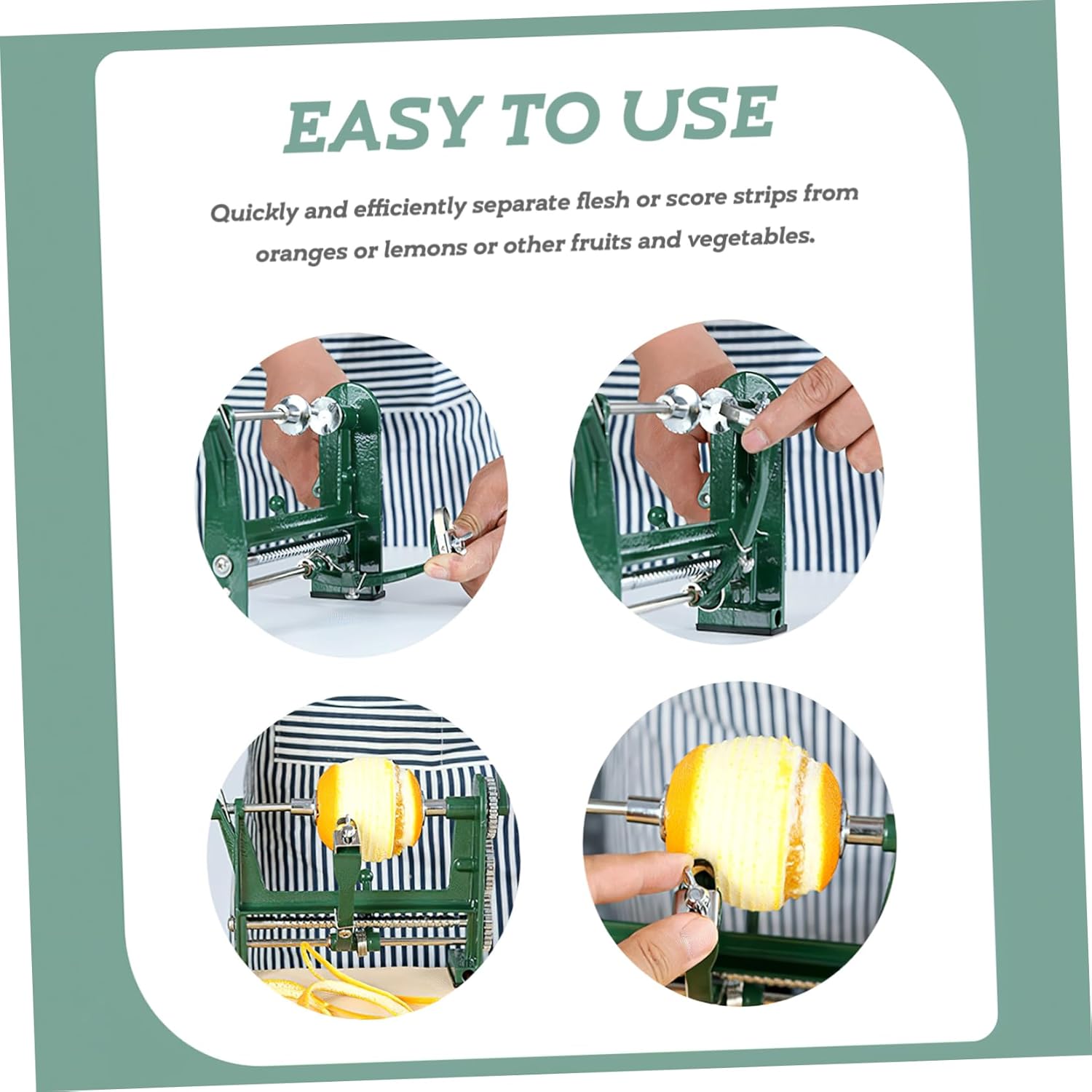 EASY TO USE

Quickly and efficiently separate flesh or score strips from oranges or lemons or other fruits and vegetables.