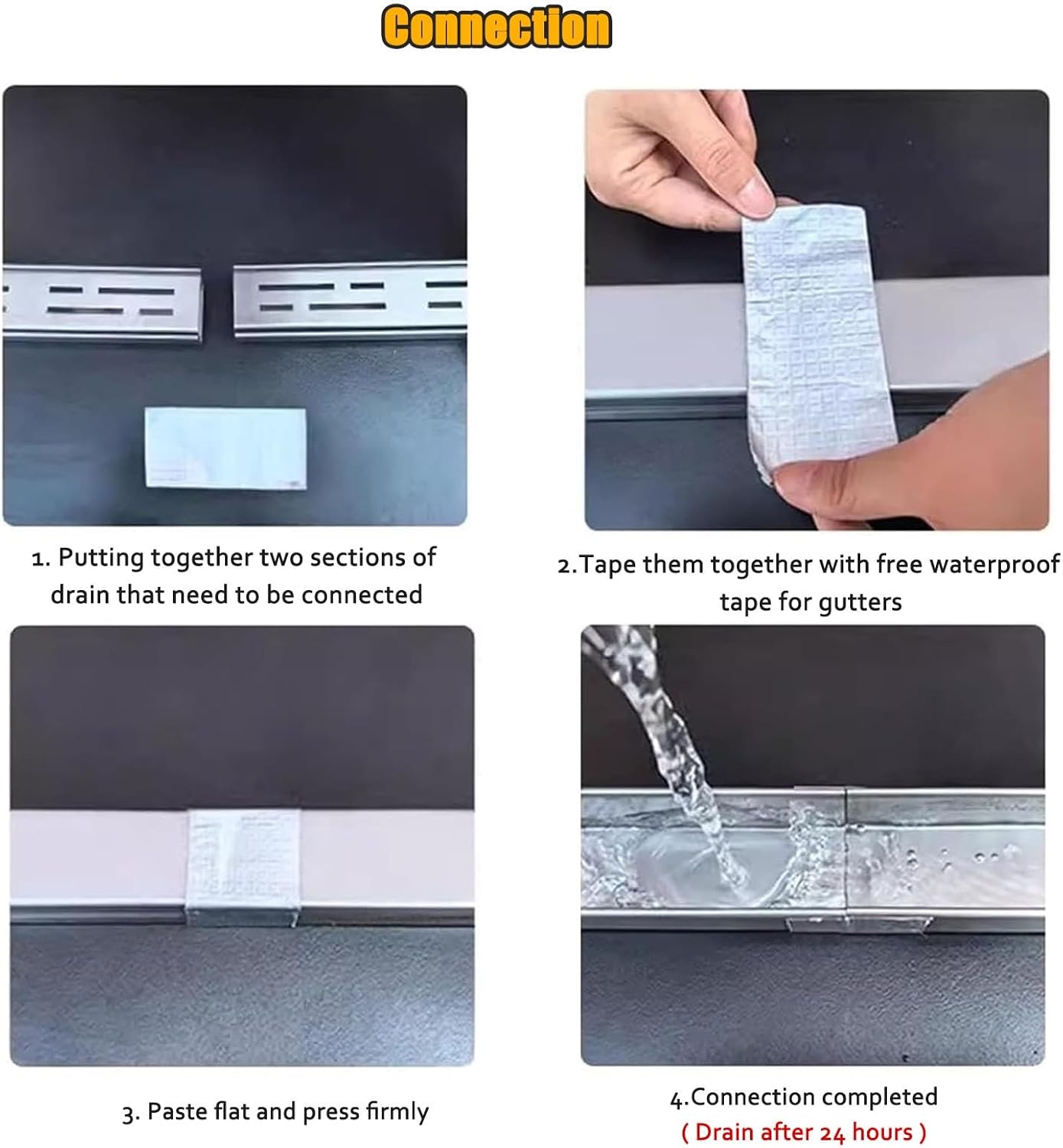 Connection

1. Putting together two sections of drain that need to be connected

2.Tape them together with free waterproof tape for gutters

3. Paste flat and press firmly

4.Connection completed
( Drain after 24 hours )