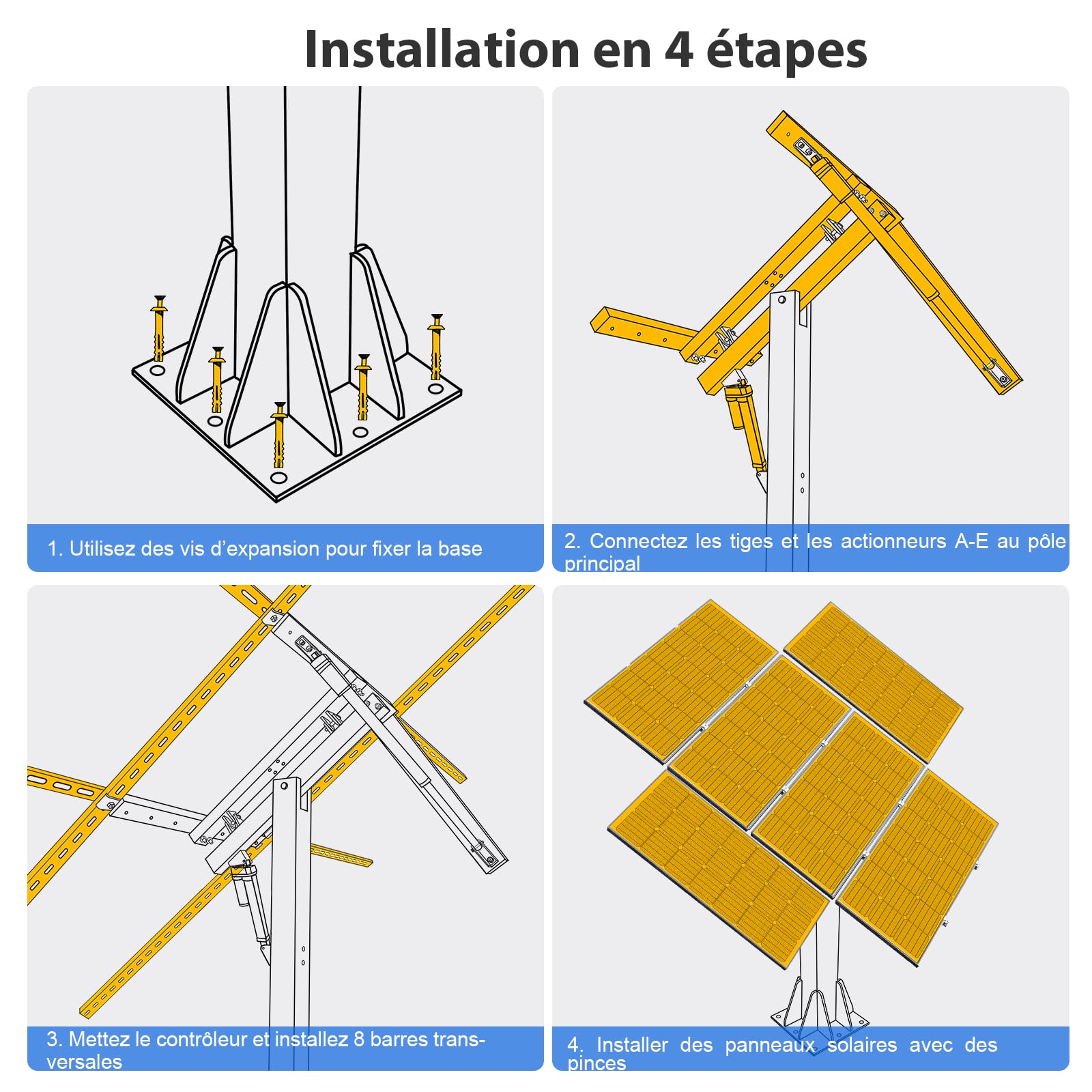 Installation en 4 étapes

1. Utilisez des vis d'expansion pour fixer la base

2. Connectez les tiges et les actionneurs A-E au pôle principal

3. Mettez le contrôleur et installez 8 barres transversales

4. Installer des panneaux solaires avec des pinces