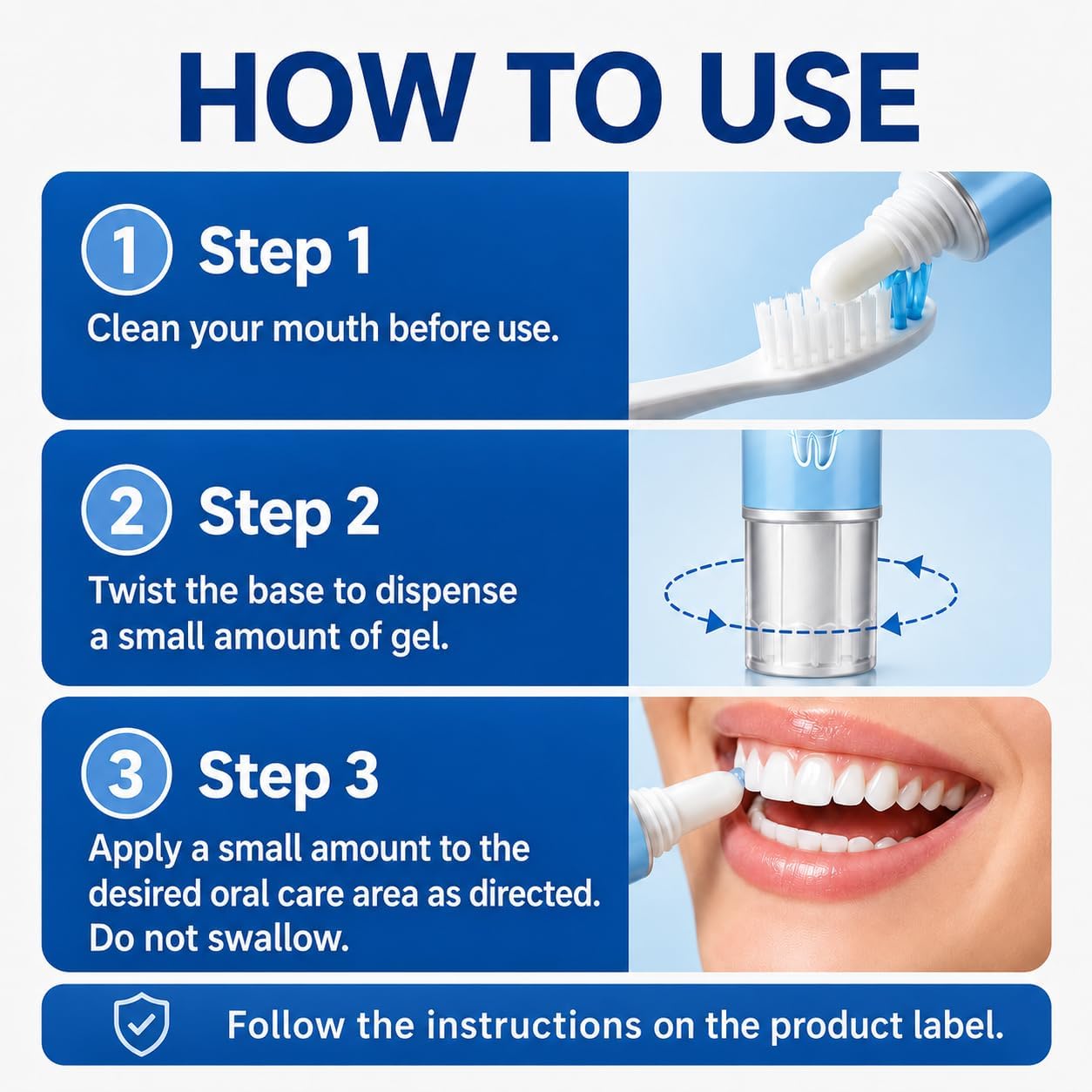 HOW TO USE

1 Step 1

Clean your mouth before use.

2 Step 2

Twist the base to dispense a small amount of gel.

3 Step 3

Apply a small amount to the desired oral care area as directed. Do not swallow.

Follow the instructions on the product label.