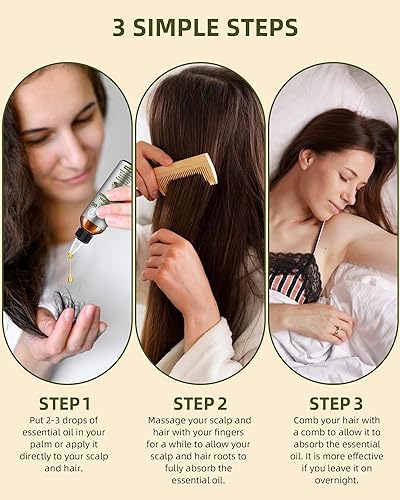 3 SIMPLE STEPS

STEP 1
Put 2-3 drops of essential oil in your palm or apply it directly to your scalp and hair.

STEP 2
Massage your scalp and hair with your fingers for a while to allow your scalp and hair roots to fully absorb the essential oil.

STEP 3
Comb your hair with a comb to allow it to absorb the essential oil. It is more effective if you leave it on overnight.