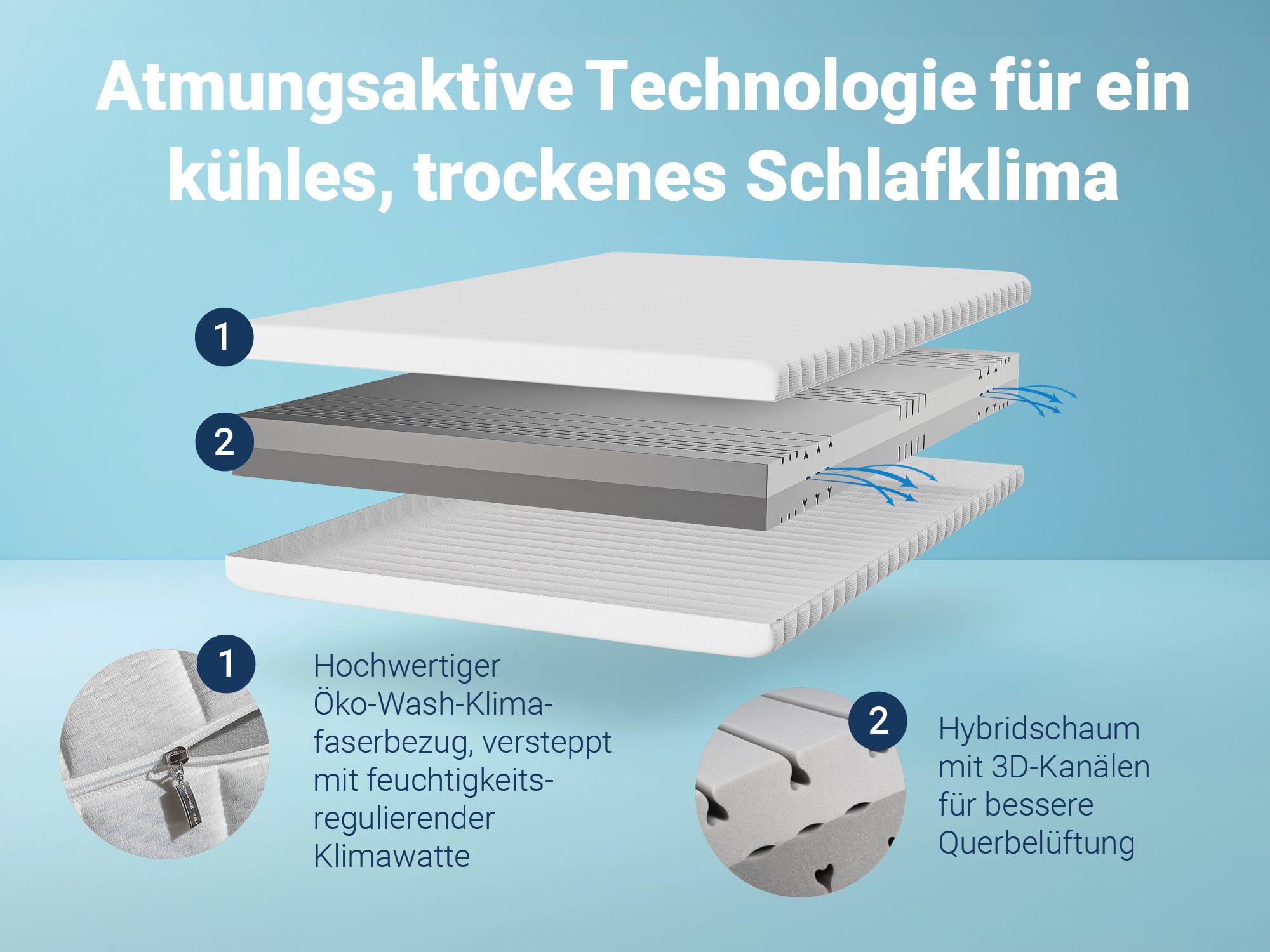 Atmungsaktive Technologie für ein kühles, trockenes Schlafklima

1

2

1

Hochwertiger Öko-Wash-Klimafaserbezug, versteppt mit feuchtigkeitsregulierender Klimawatte

2

Hybridschaum mit 3D-Kanälen für bessere Querbelüftung