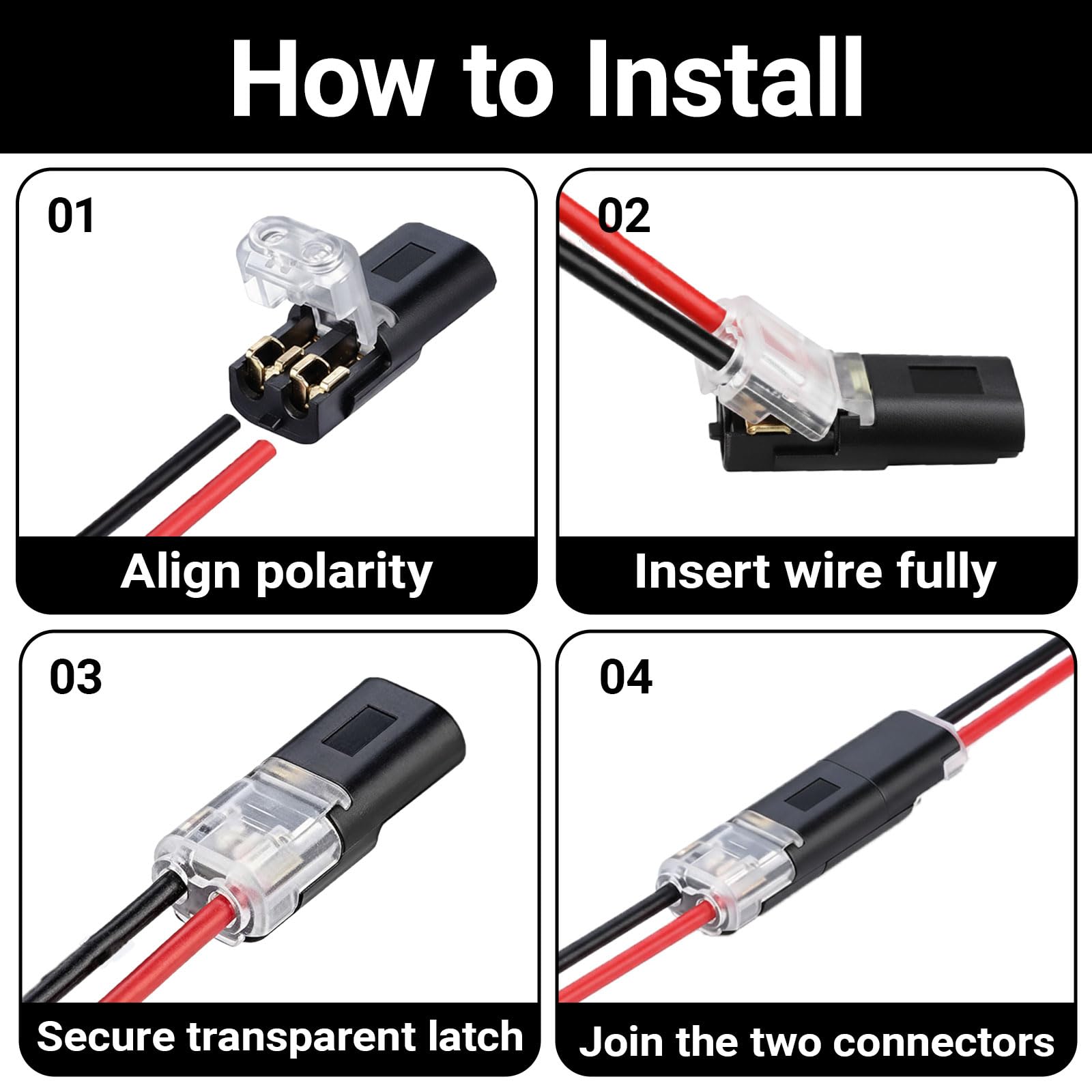 How to Install

01

Align polarity

02

Insert wire fully

03

Secure transparent latch

04

Join the two connectors