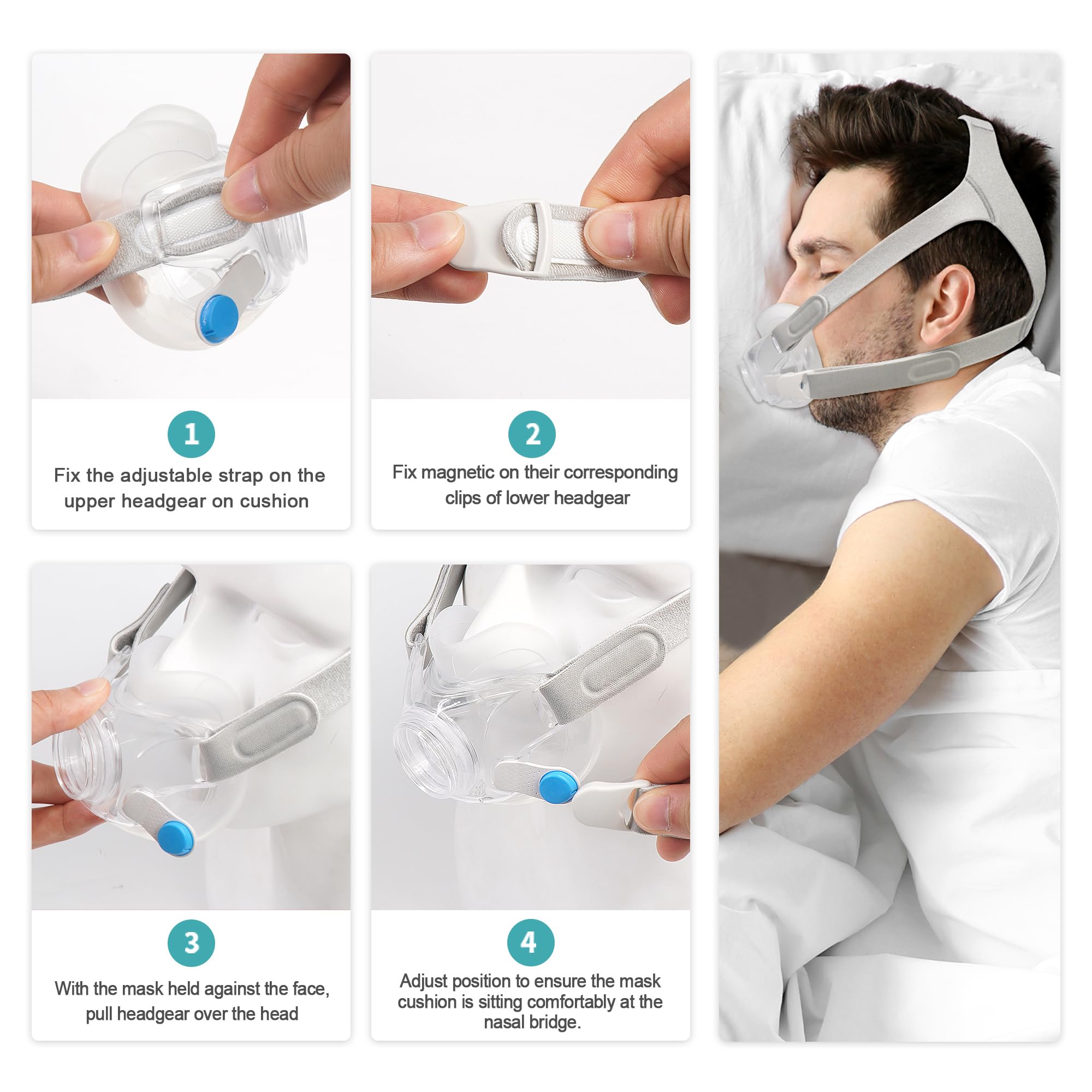 1

Fix the adjustable strap on the upper headgear on cushion

2

Fix magnetic on their corresponding clips of lower headgear

3

With the mask held against the face, pull headgear over the head

4

Adjust position to ensure the mask cushion is sitting comfortably at the nasal bridge.