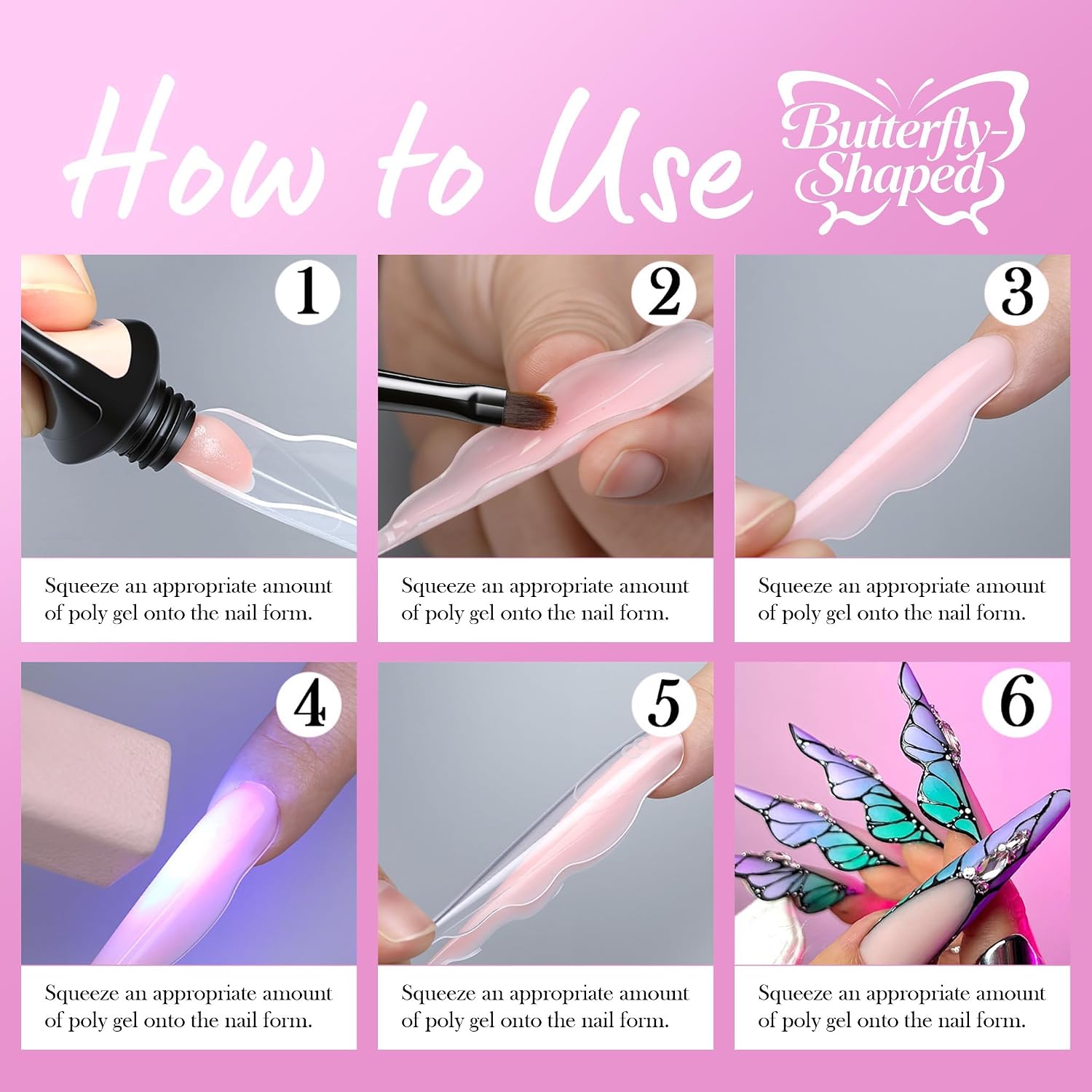 How to Use Butterfly-Shaped

1

Squeeze an appropriate amount of poly gel onto the nail form.

2

Squeeze an appropriate amount of poly gel onto the nail form.

3

Squeeze an appropriate amount of poly gel onto the nail form.

4

Squeeze an appropriate amount of poly gel onto the nail form.

5

Squeeze an appropriate amount of poly gel onto the nail form.

6

Squeeze an appropriate amount of poly gel onto the nail form.