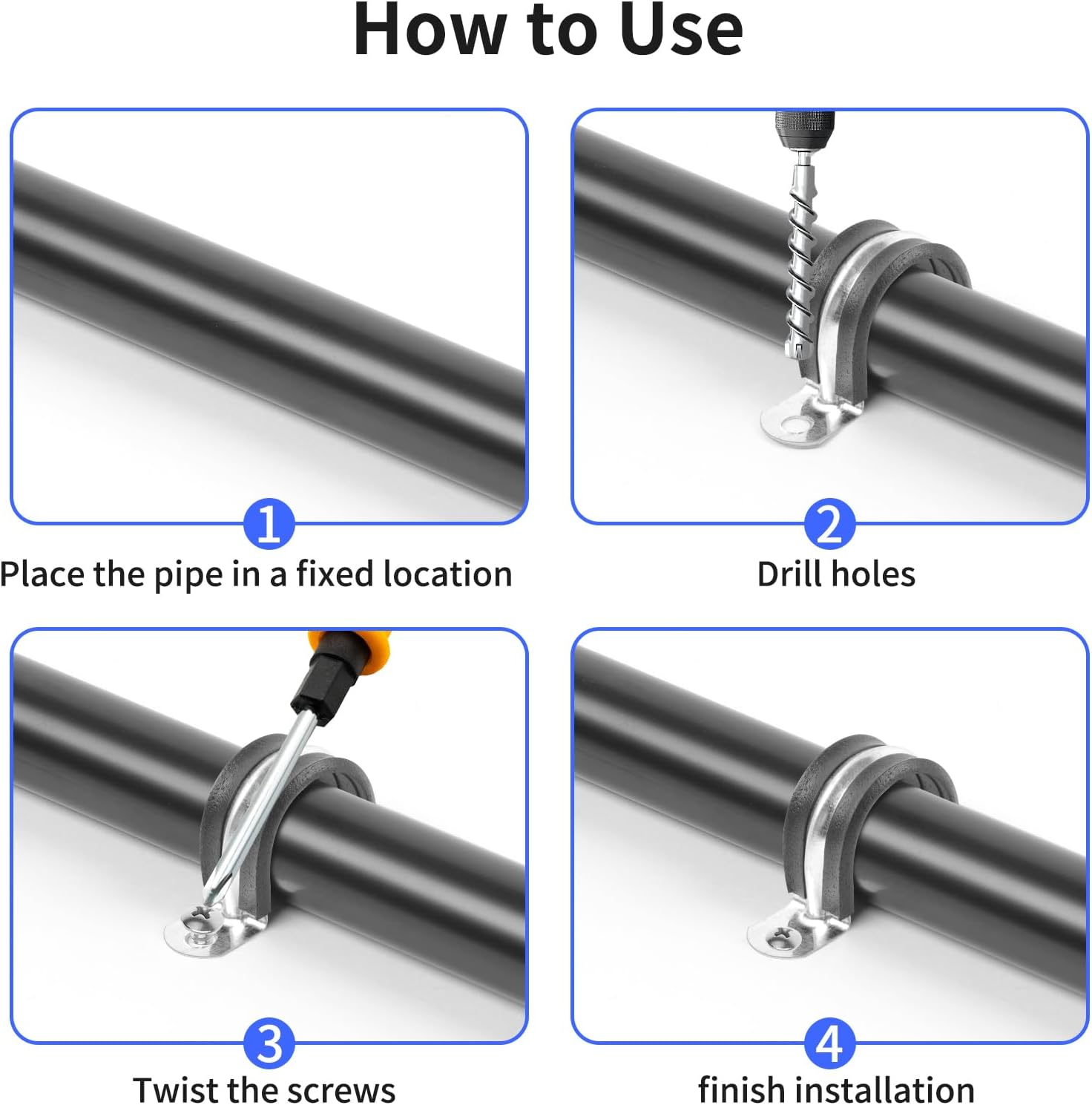 How to Use

1
Place the pipe in a fixed location

2
Drill holes

3
Twist the screws

4
finish installation