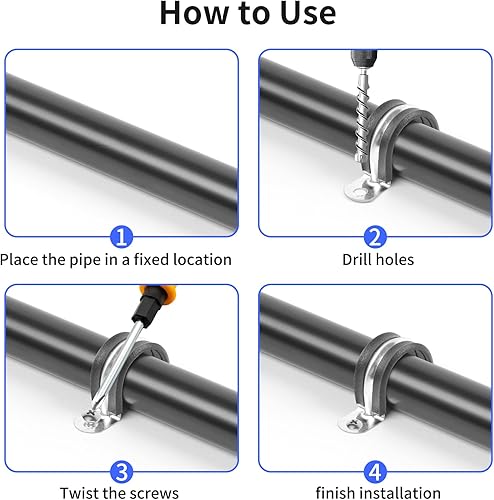 How to Use

1
Place the pipe in a fixed location

2
Drill holes

3
Twist the screws

4
finish installation