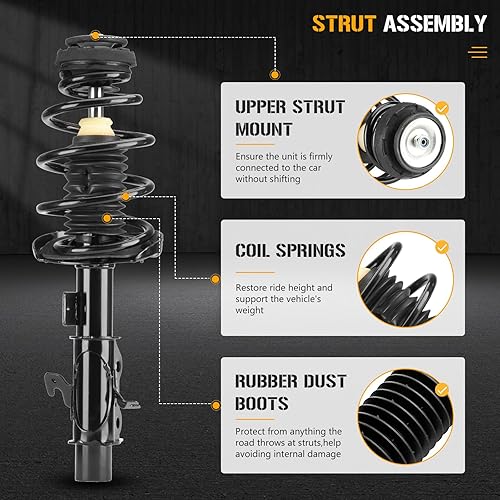 STRUT ASSEMBLY

UPPER STRUT MOUNT

Ensure the unit is firmly connected to the car without shifting

COIL SPRINGS

Restore ride height and support the vehicle's weight

RUBBER DUST BOOTS

Protect from anything the road throws at struts,help avoiding internal damage