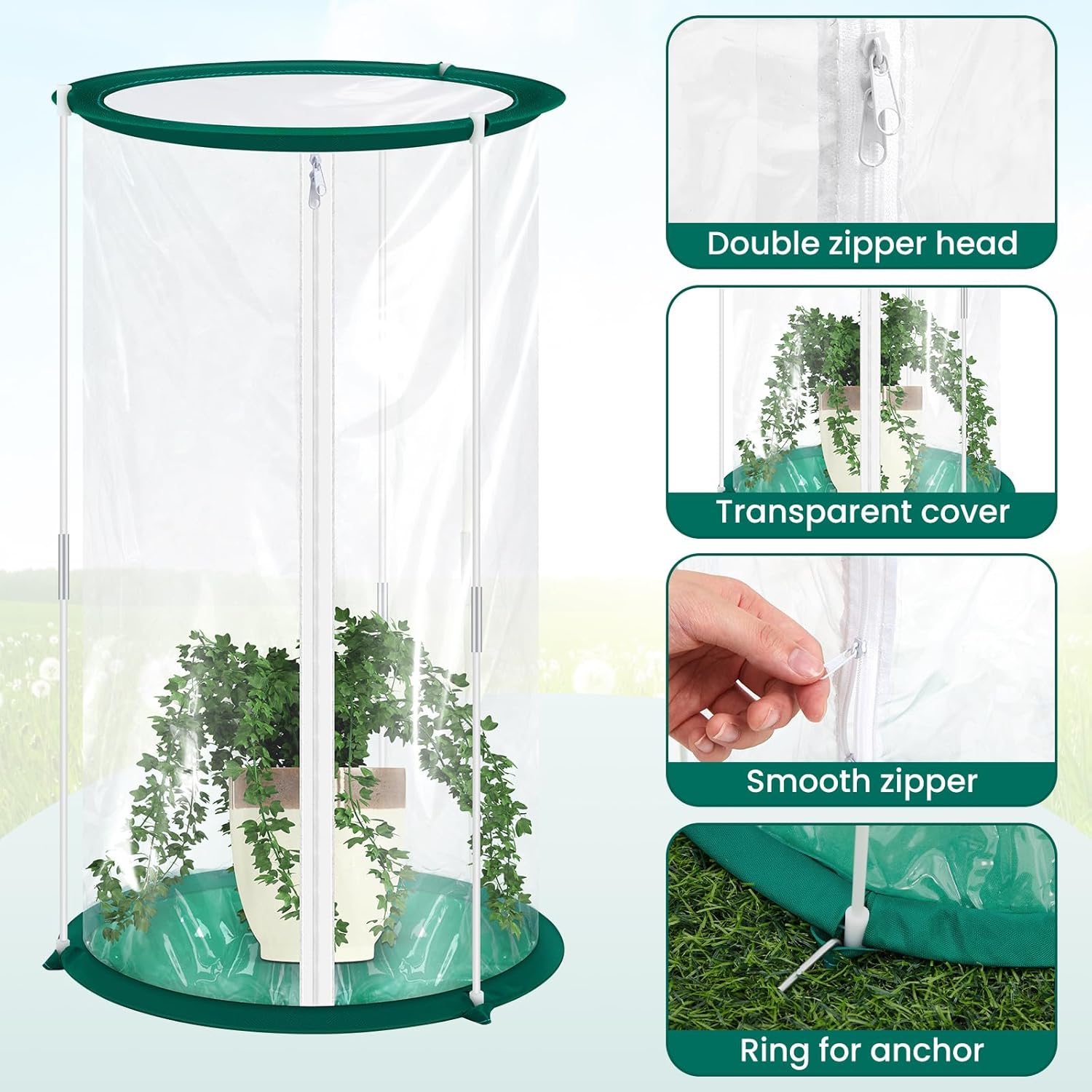 Double zipper head

Transparent cover

Smooth zipper

Ring for anchor