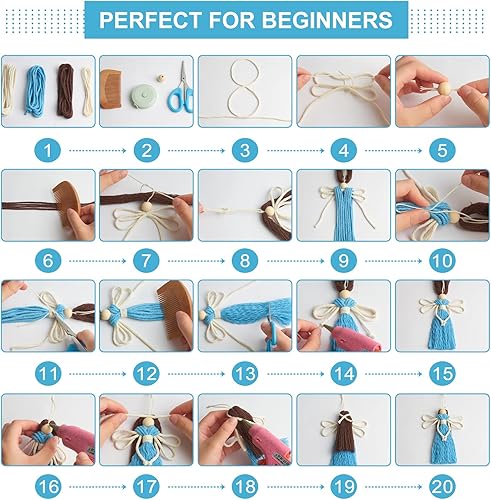 PERFECT FOR BEGINNERS

1 2 3 4 5

6 7 8 9 10

11 12 13 14 15

16 17 18 19 20