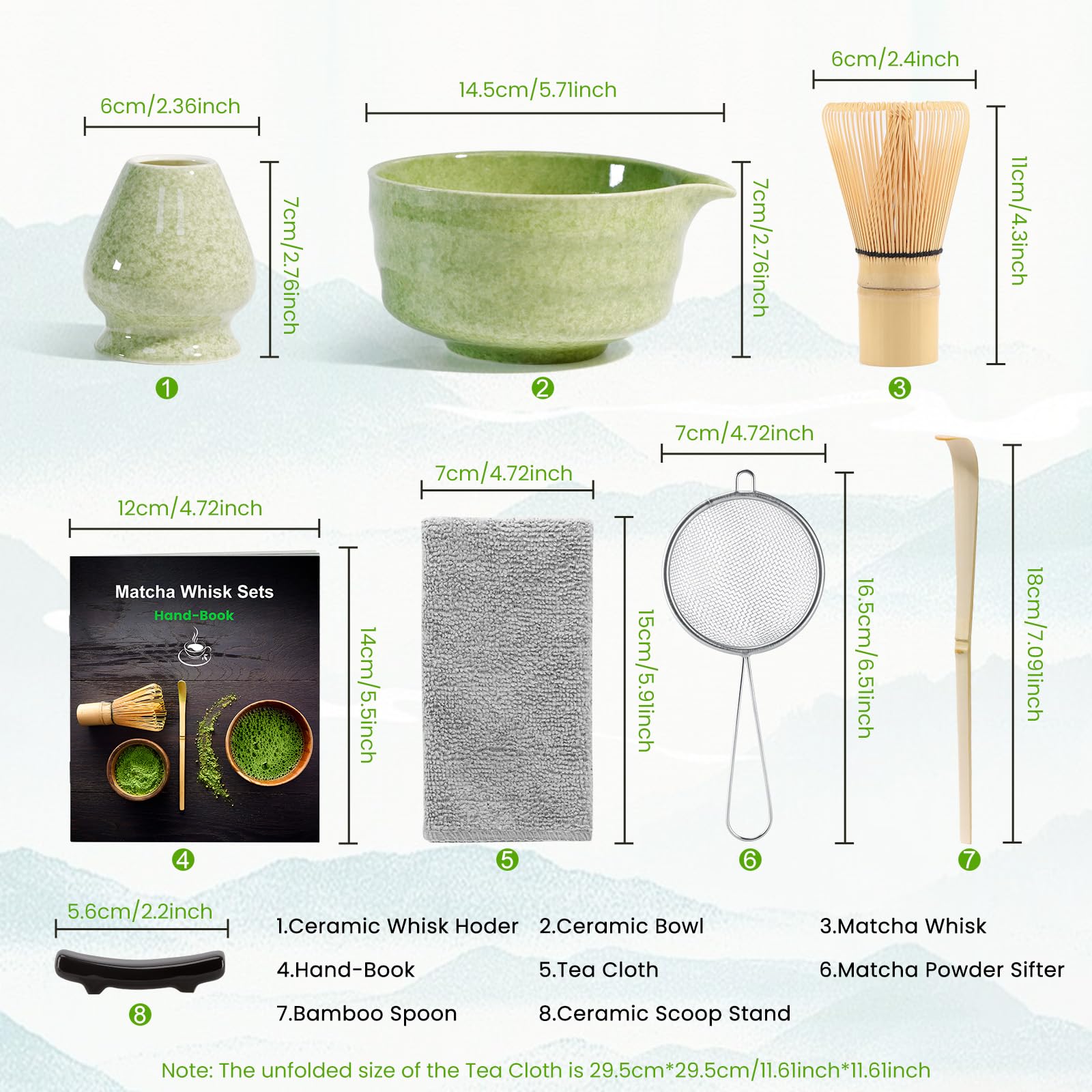 6cm/2.36inch

7cm/2.76inch

1

14.5cm/5.71inch

7cm/2.76inch

2

6cm/2.4inch

11cm/4.3inch

3

12cm/4.72inch

Matcha Whisk Sets

Hand-Book

14cm/5.5inch

4

7cm/4.72inch

15cm/5.91inch

5

7cm/4.72inch

16.5cm/6.51inch

6

18cm/7.09inch

7

5.6cm/2.2inch

8

1.Ceramic Whisk Hoder
2.Ceramic Bowl
3.Matcha Whisk
4.Hand-Book
5.Tea Cloth
6.Matcha Powder Sifter
7.Bamboo Spoon
8.Ceramic Scoop Stand

Note: The unfolded size of the Tea Cloth is 29.5cm*29.5cm/11.61inch*11.61inch