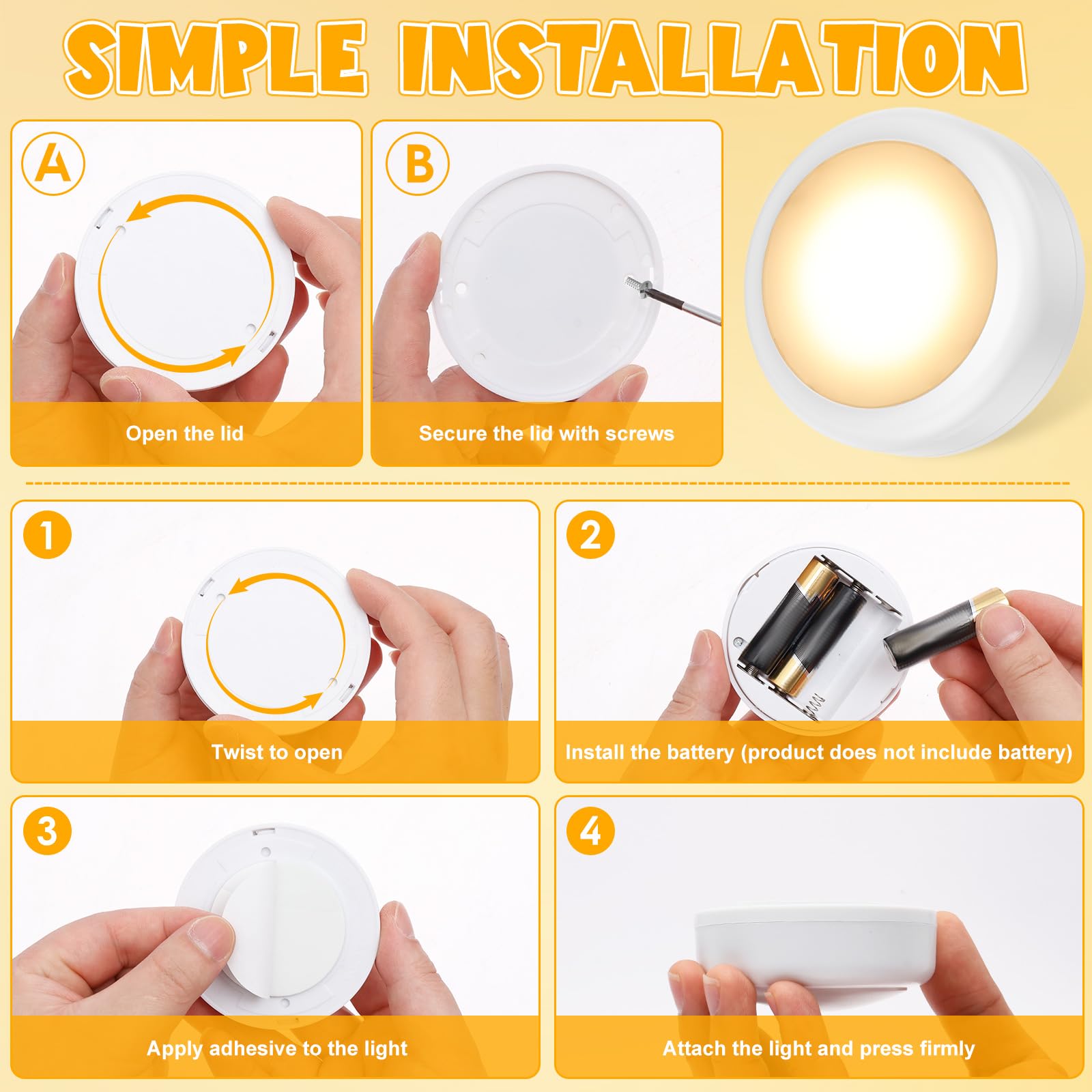 SIMPLE INSTALLATION

A

Open the lid

B

Secure the lid with screws

1

Twist to open

2

Install the battery (product does not include battery)

3

Apply adhesive to the light

4

Attach the light and press firmly