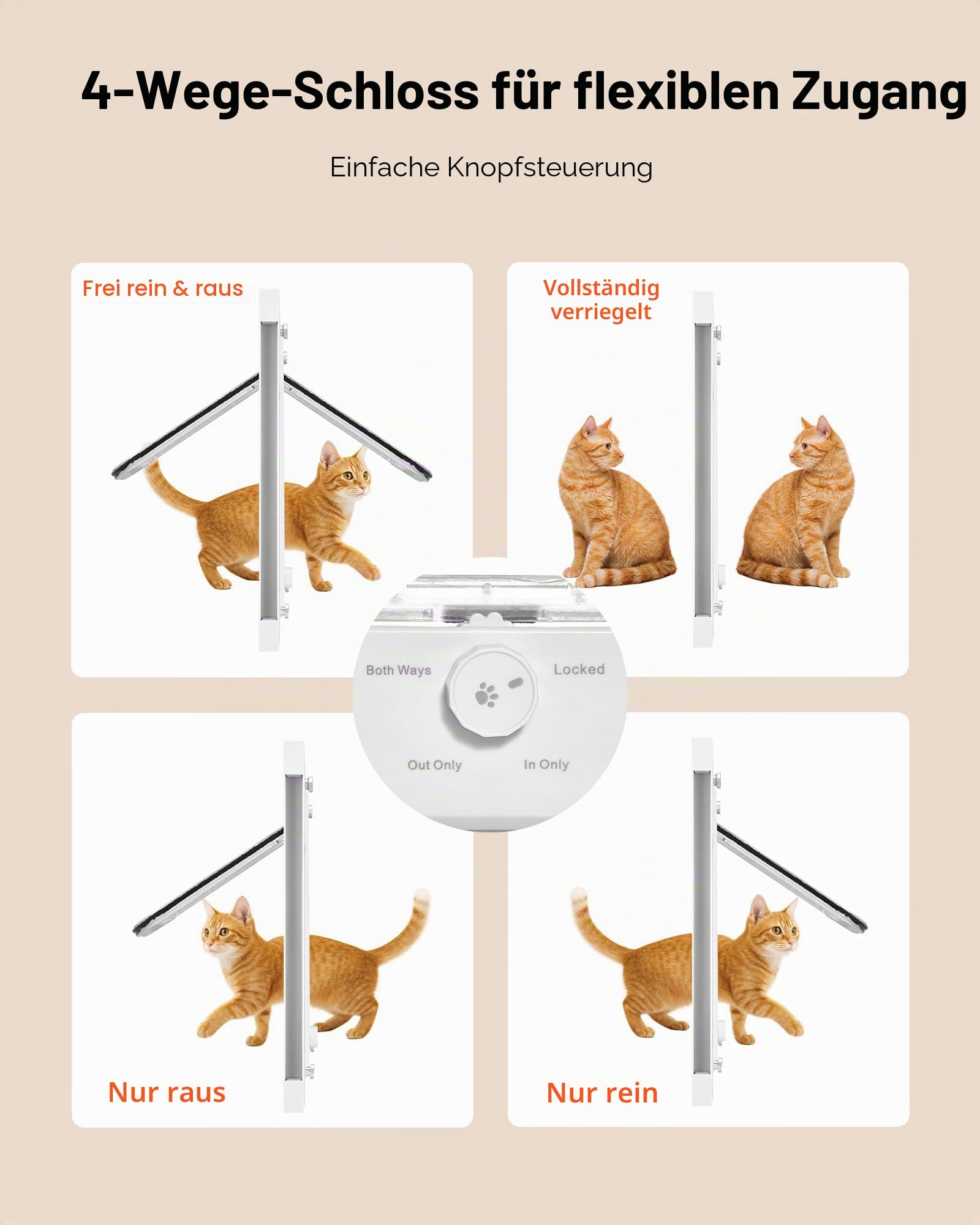 4-Wege-Schloss für flexiblen Zugang

Einfache Knopfsteuerung

Frei rein & raus

Vollständig verriegelt

Both Ways

Locked

Out Only

In Only

Nur raus

Nur rein