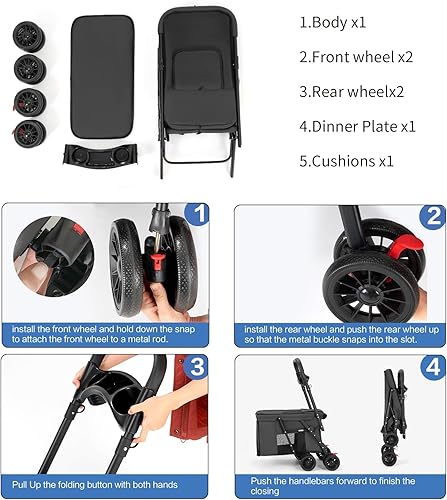 1.Body x1

2.Front wheel x2

3.Rear wheelx2

4.Dinner Plate x1

5.Cushions x1

1

install the front wheel and hold down the snap to attach the front wheel to a metal rod.

2

install the rear wheel and push the rear wheel up so that the metal buckle snaps into the slot.

3

Pull Up the folding button with both hands

4

Push the handlebars forward to finish the closing