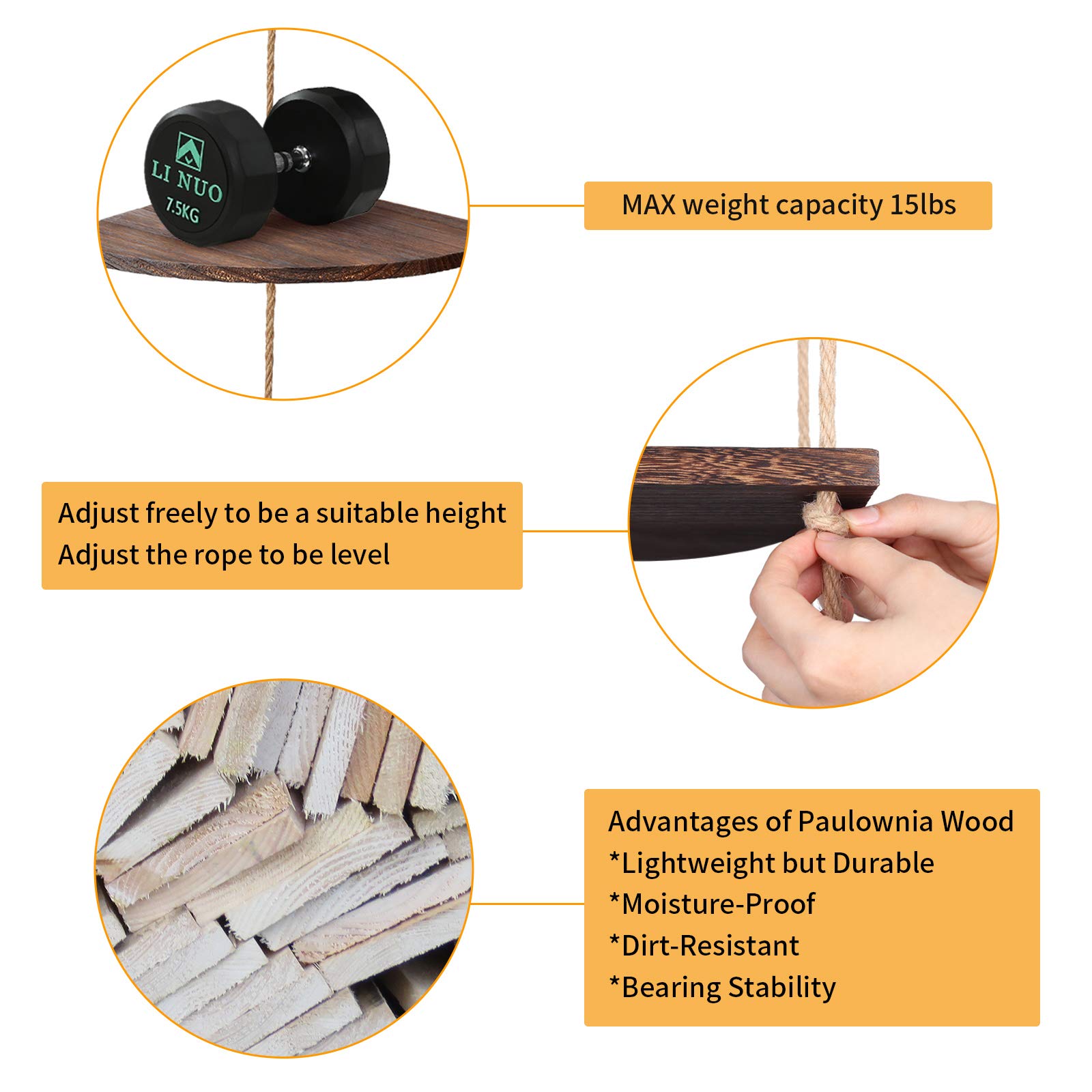 LI NUO
7.5KG

MAX weight capacity 15lbs

Adjust freely to be a suitable height
Adjust the rope to be level

Advantages of Paulownia Wood
*Lightweight but Durable
*Moisture-Proof
*Dirt-Resistant
*Bearing Stability