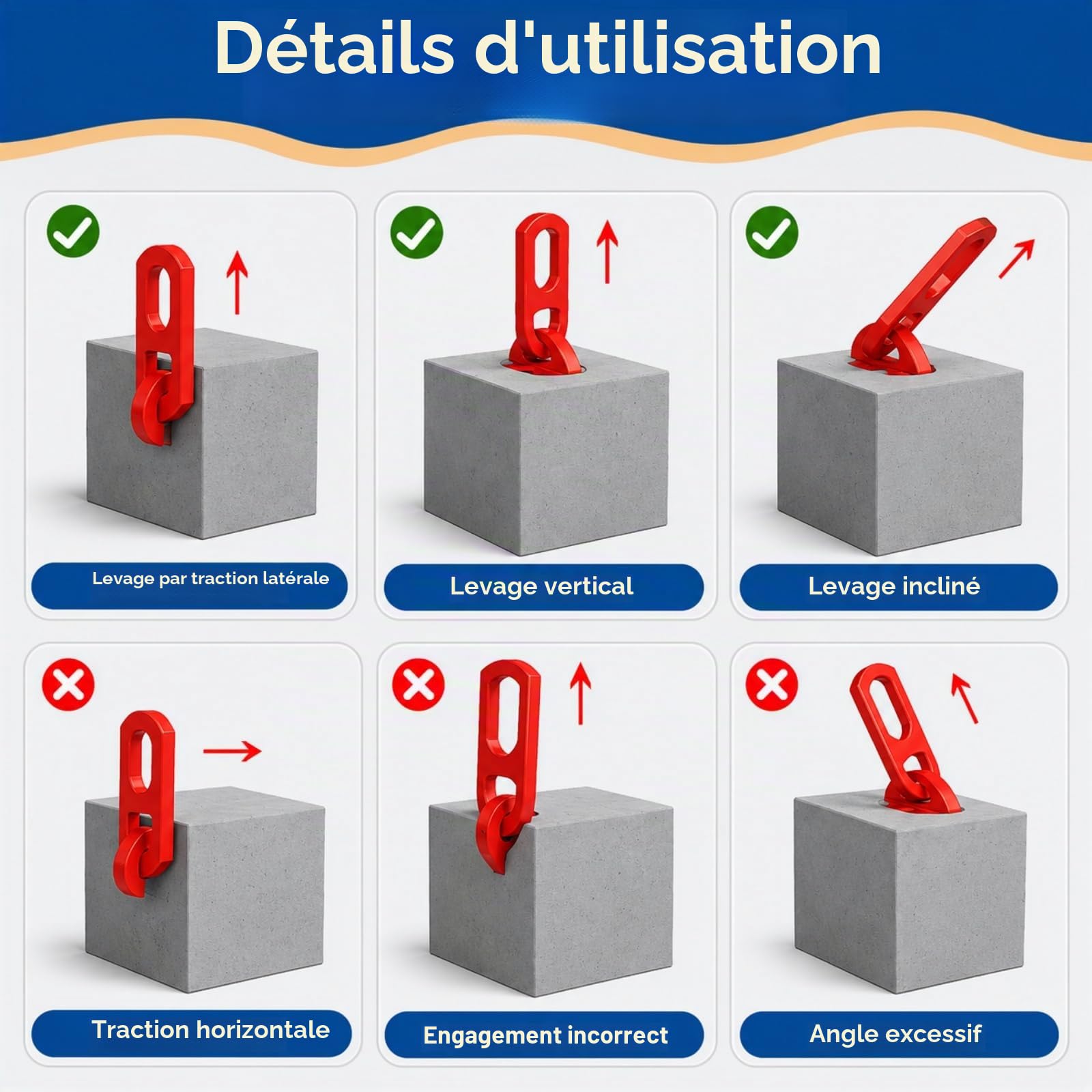 Détails d'utilisation

Levage par traction latérale

Levage vertical

Levage incliné

Traction horizontale

Engagement incorrect

Angle excessif