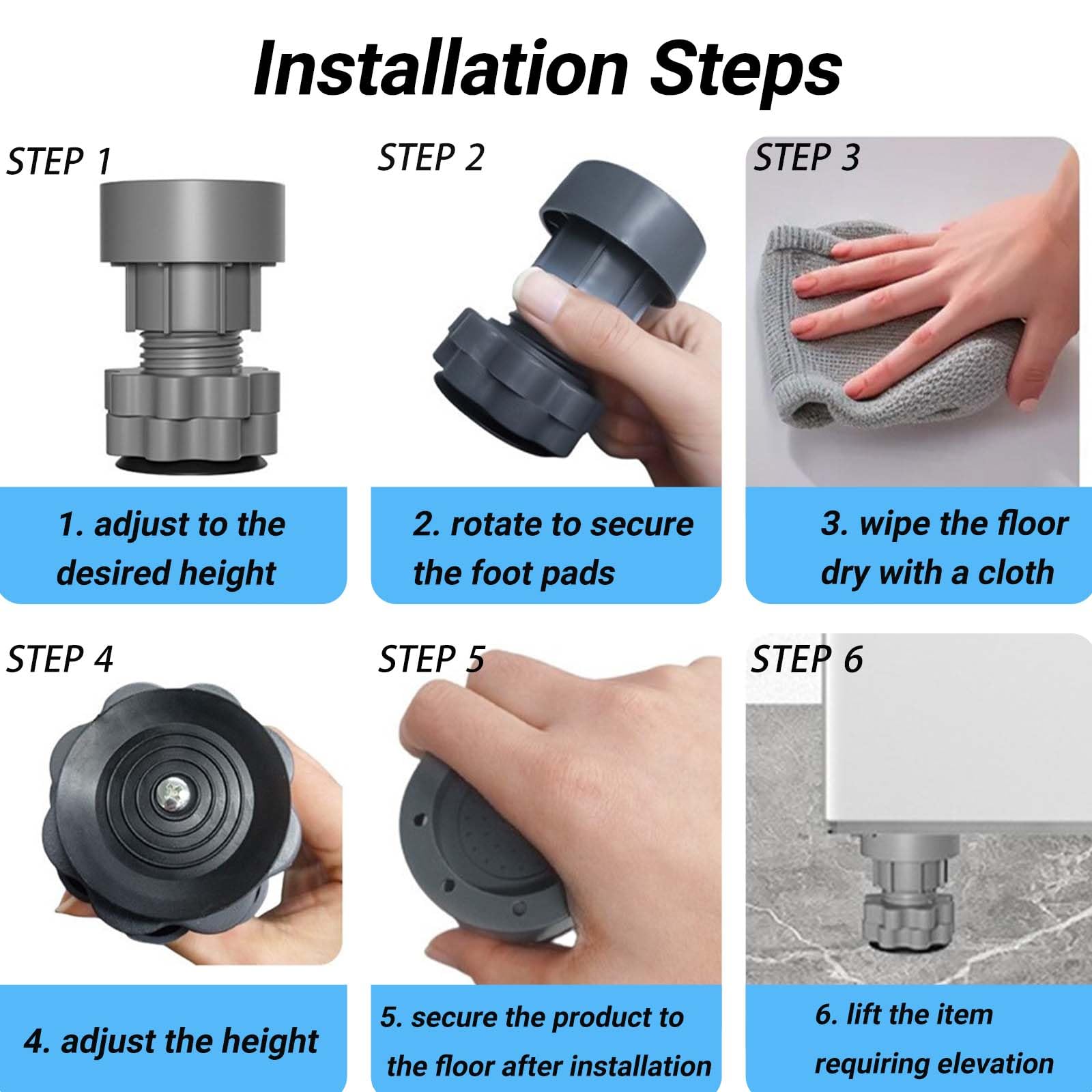 Installation Steps

STEP 1

1. adjust to the desired height

STEP 2

2. rotate to secure the foot pads

STEP 3

3. wipe the floor dry with a cloth

STEP 4

4. adjust the height

STEP 5

5. secure the product to the floor after installation

STEP 6

6. lift the item requiring elevation