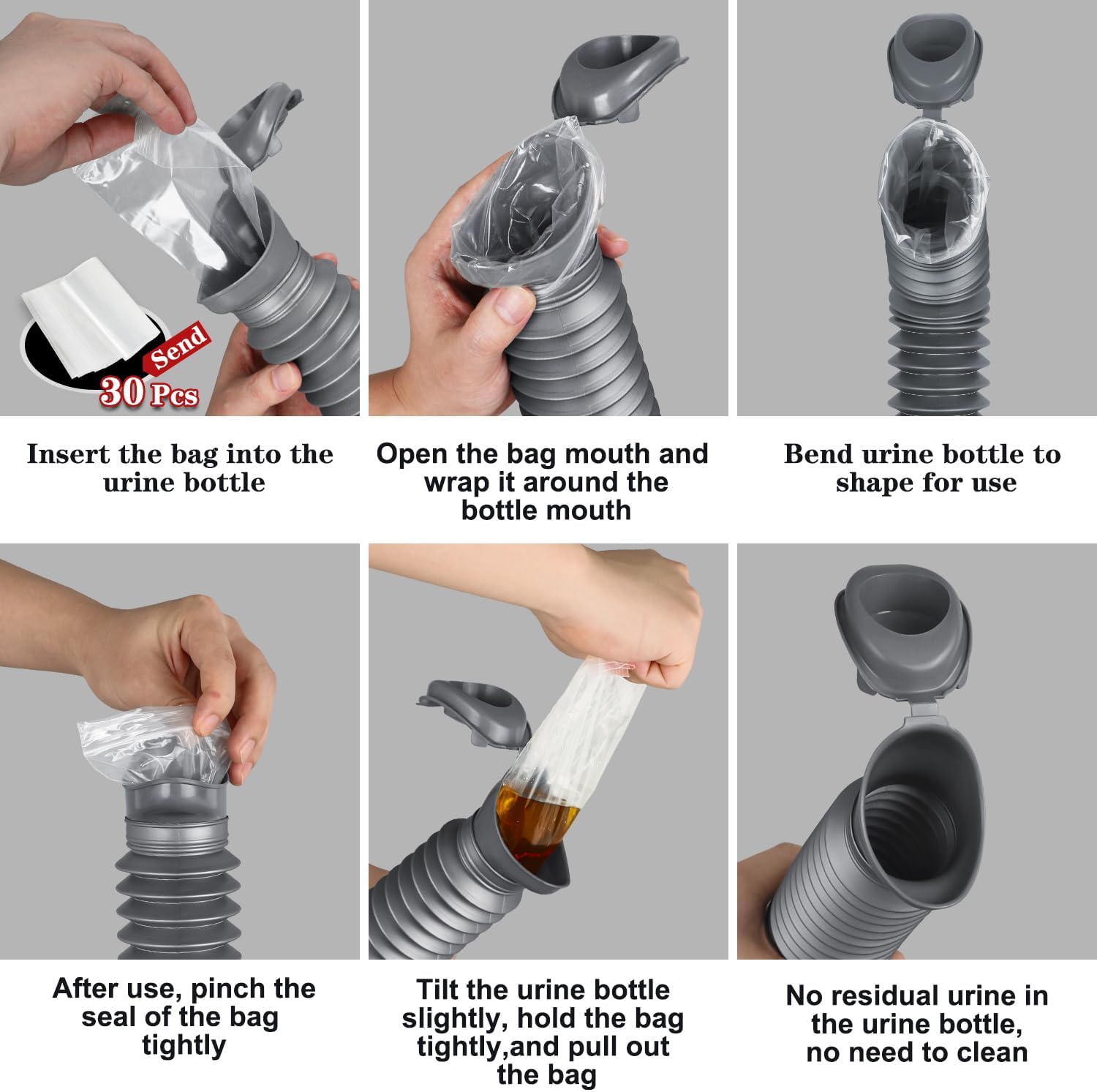 Send
30 Pcs

Insert the bag into the urine bottle

Open the bag mouth and wrap it around the bottle mouth

Bend urine bottle to shape for use

After use, pinch the seal of the bag tightly

Tilt the urine bottle slightly, hold the bag tightly,and pull out the bag

No residual urine in the urine bottle, no need to clean