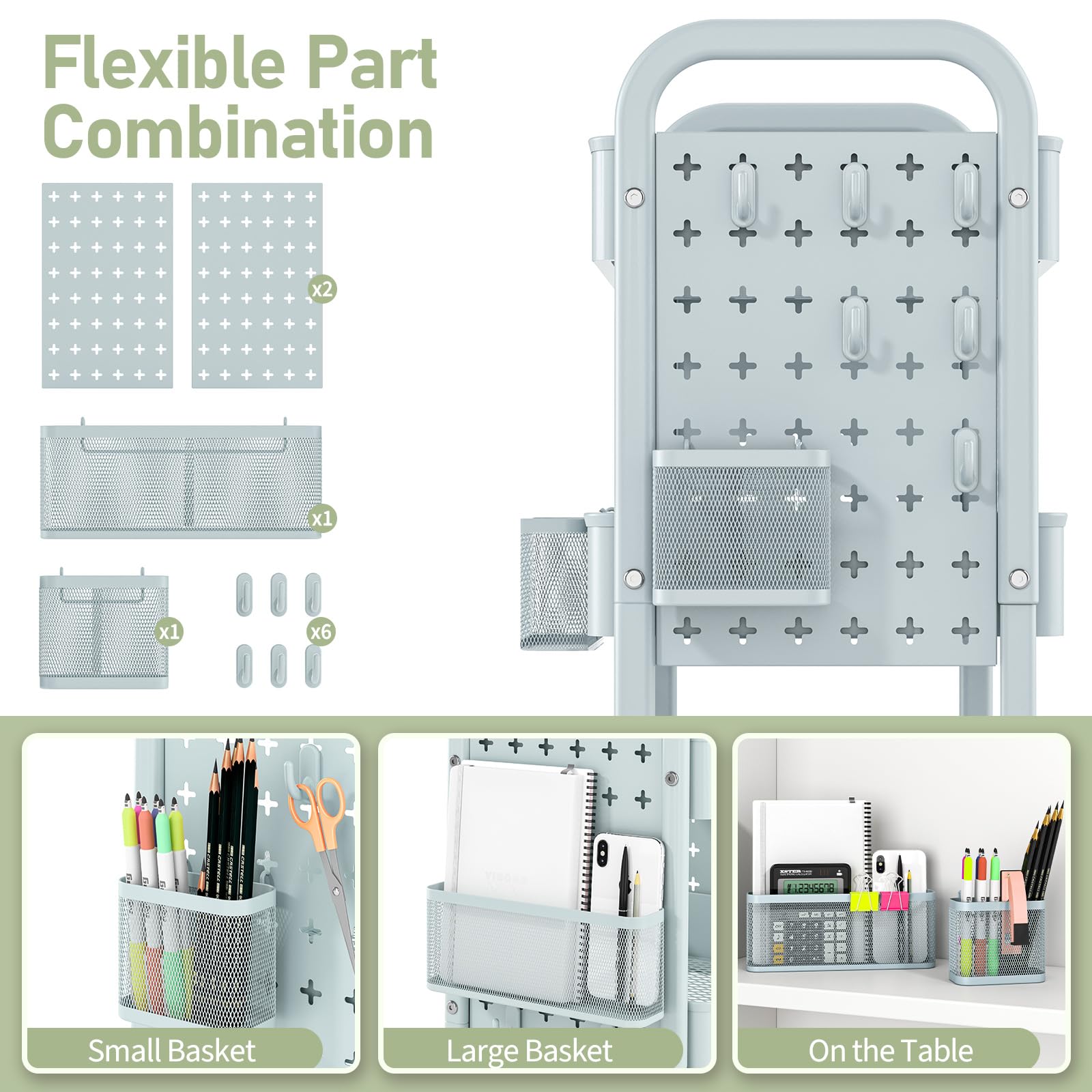 Flexible Part Combination

x2

x1

x1

x6

Small Basket

Large Basket

On the Table