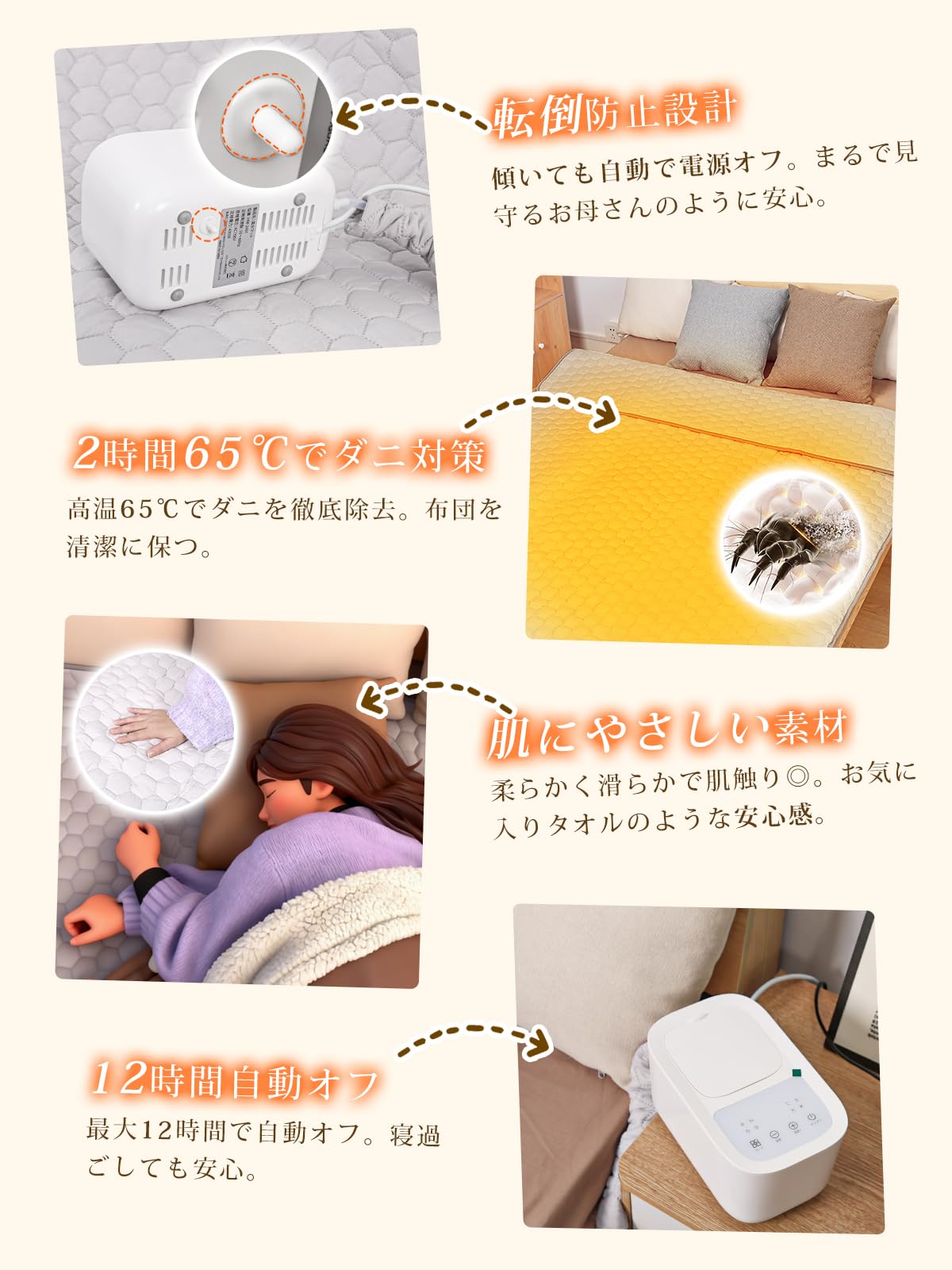 転倒防止設計

傾いても自動で電源オフ。まるで見守るお母さんのように安心。

2時間65℃でダニ対策

高温65℃でダニを徹底除去。布団を清潔に保つ。

肌にやさしい素材

柔らかく滑らかで肌触り◎。お気に入りタオルのような安心感。

12時間自動オフ

最大12時間で自動オフ。寝過ごしても安心。