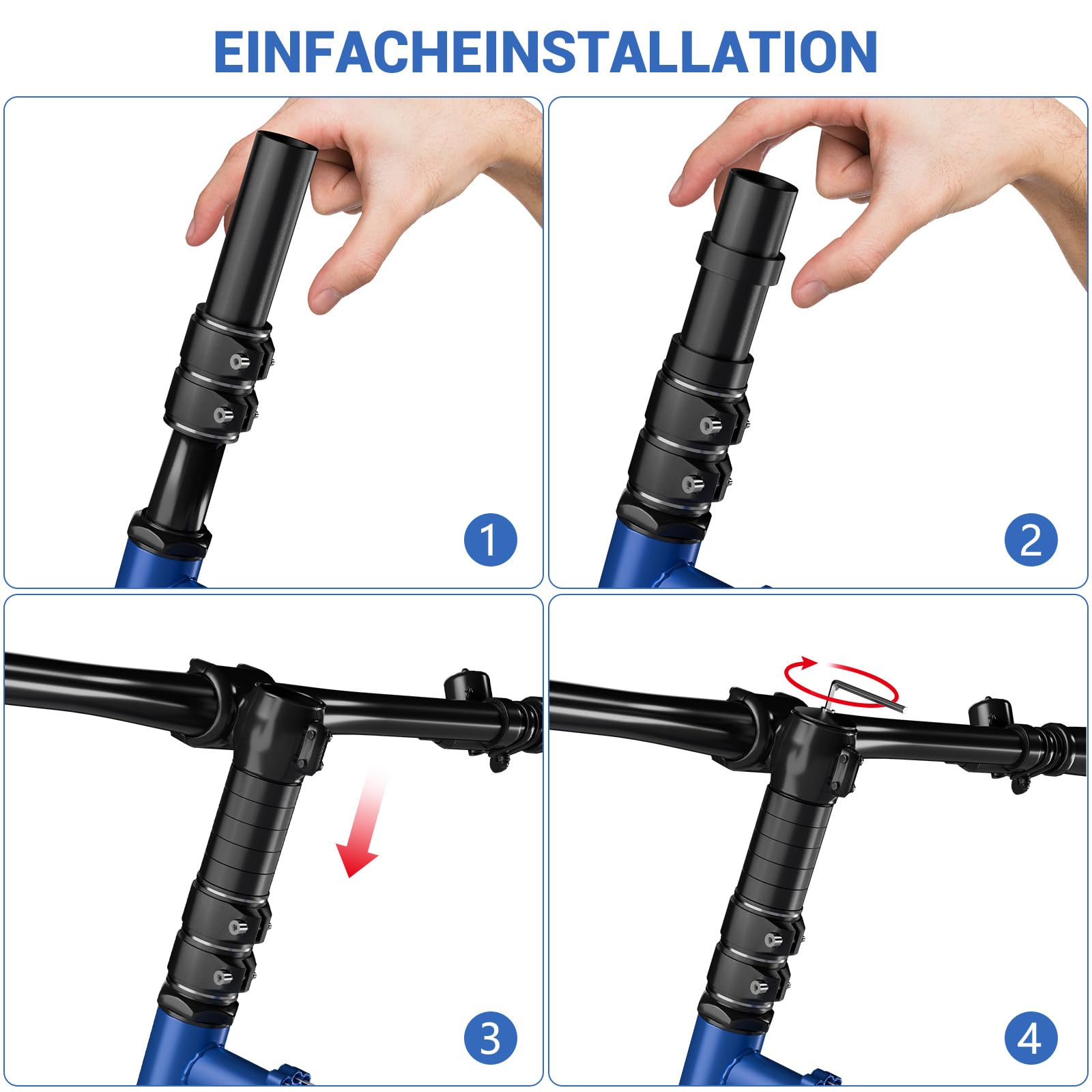 EINFACHEINSTALLATION

1

2

3

4