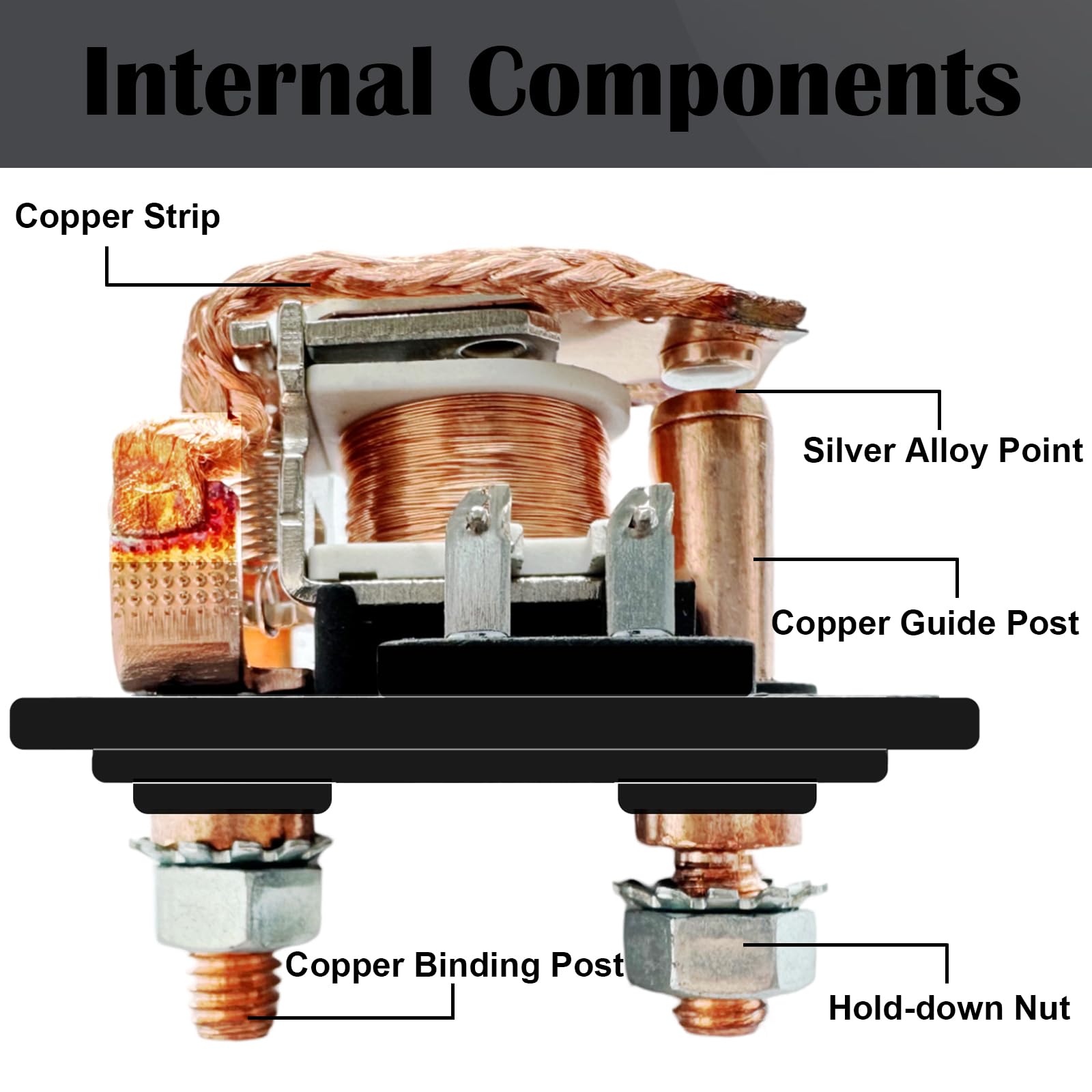 Internal Components

Copper Strip

Silver Alloy Point

Copper Guide Post

Copper Binding Post

Hold-down Nut