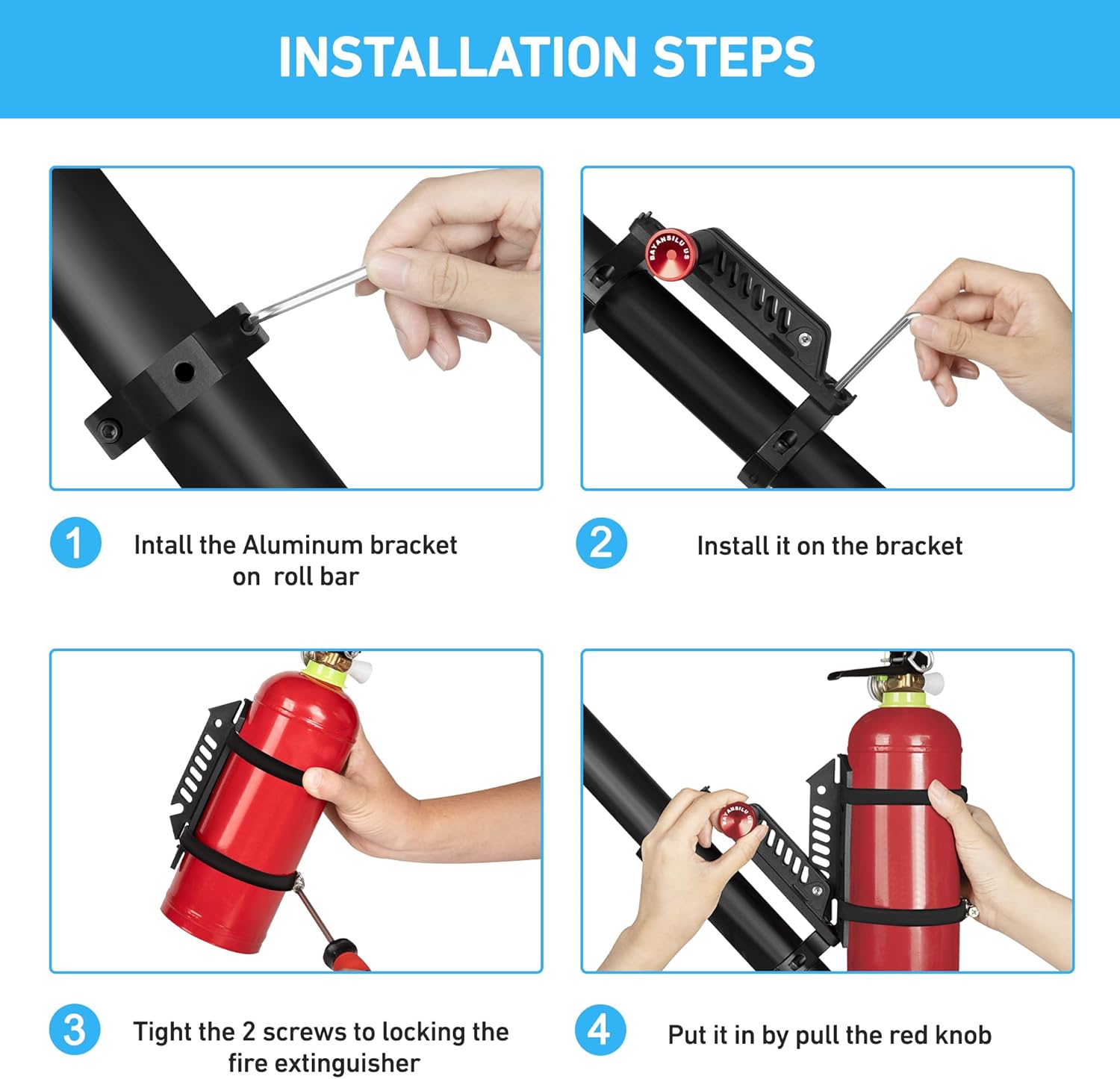 INSTALLATION STEPS

BAYANSILU US

1 Intall the Aluminum bracket on roll bar

2 Install it on the bracket

BAYANSILU US

3 Tight the 2 screws to locking the fire extinguisher

4 Put it in by pull the red knob